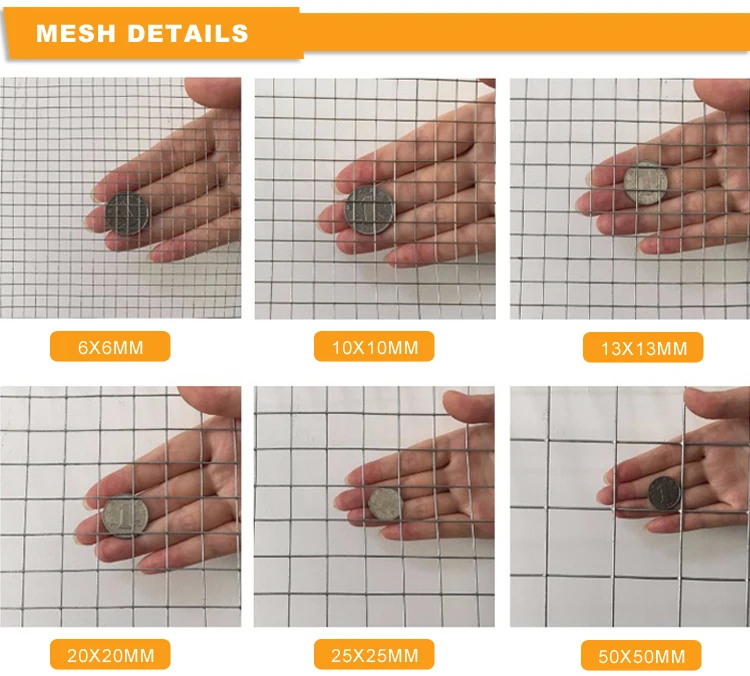 MESH DETAILS

6X6MM

10X10MM

13X13MM

20X20MM

25X25MM

50X50MM