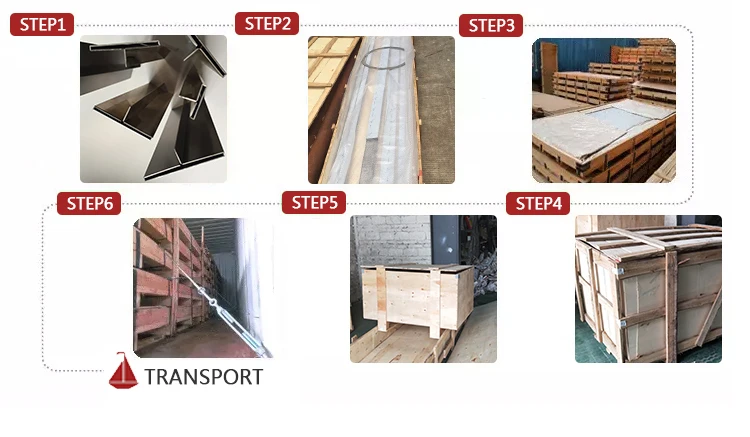 STEP1
STEP2
STEP3
STEP6
STEP5
STEP4
TRANSPORT