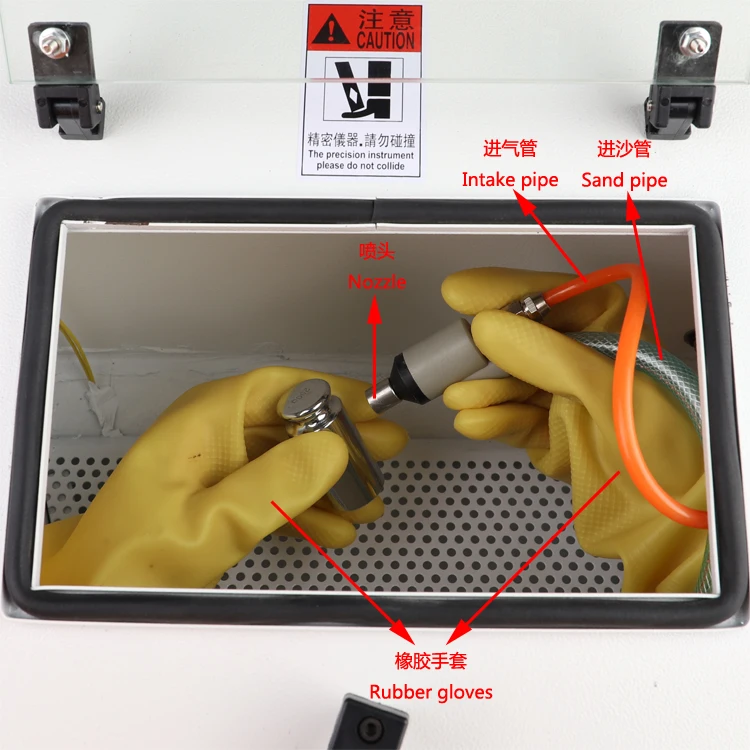 注意
CAUTION

精密儀器.請勿碰撞
The precision instrument please do not collide

进气管
Intake pipe

进沙管
Sand pipe

喷头
Nozzle

橡胶手套
Rubber gloves