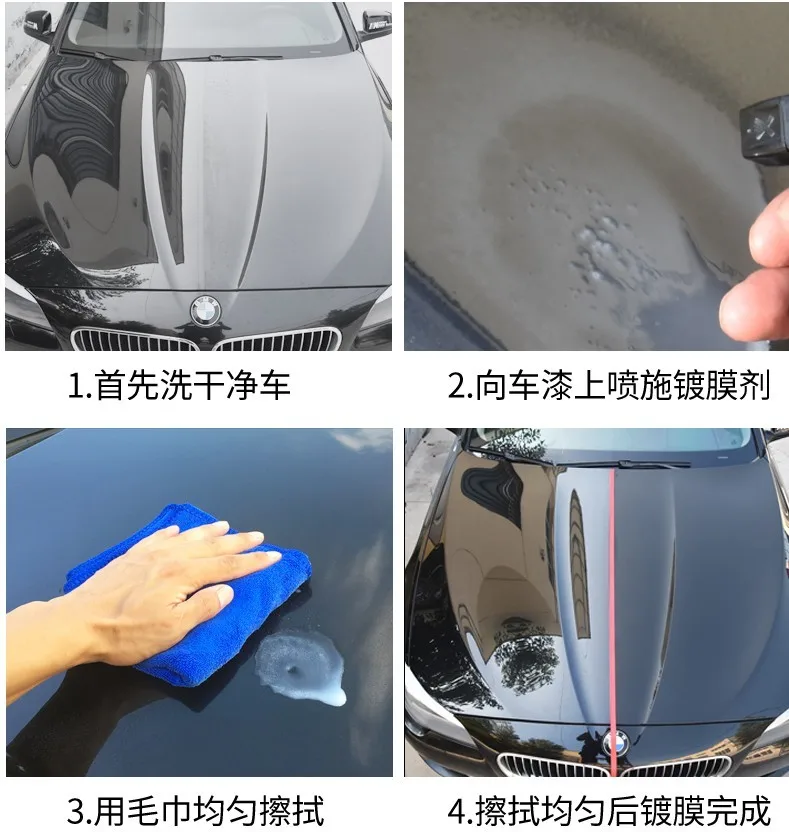 1.首先洗干净车

2.向车漆上喷施镀膜剂

3.用毛巾均匀擦拭

4.擦拭均匀后镀膜完成