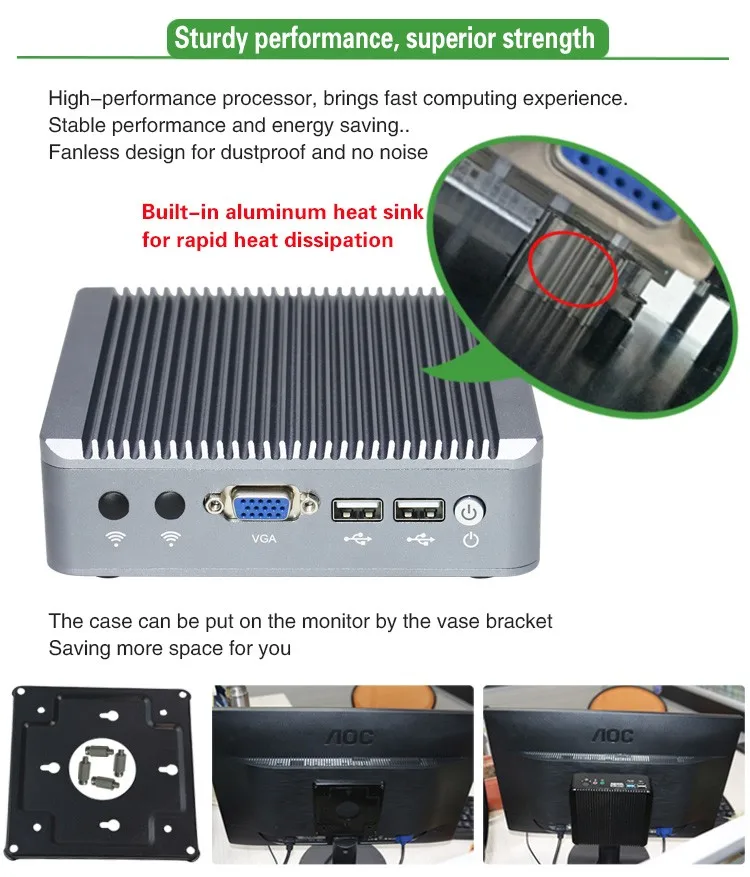 Sturdy performance, superior strength

High–performance processor, brings fast computing experience.
Stable performance and energy saving..
Fanless design for dustproof and no noise

Built–in aluminum heat sink
for rapid heat dissipation

VGA

The case can be put on the monitor by the vase bracket
Saving more space for you

AOC

AOC