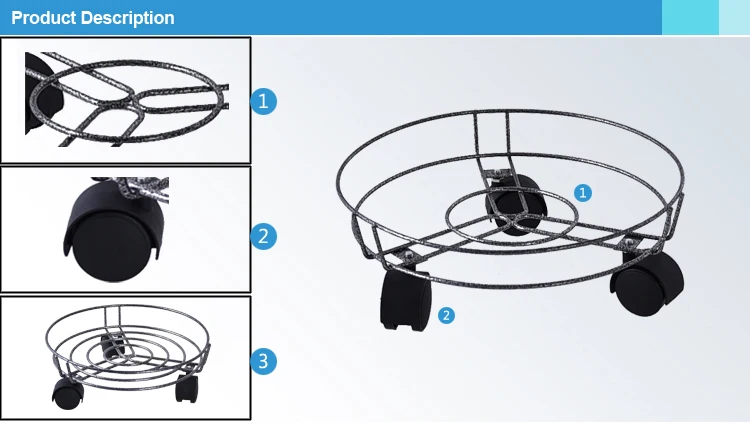 Product Description

1

2

3

1

2