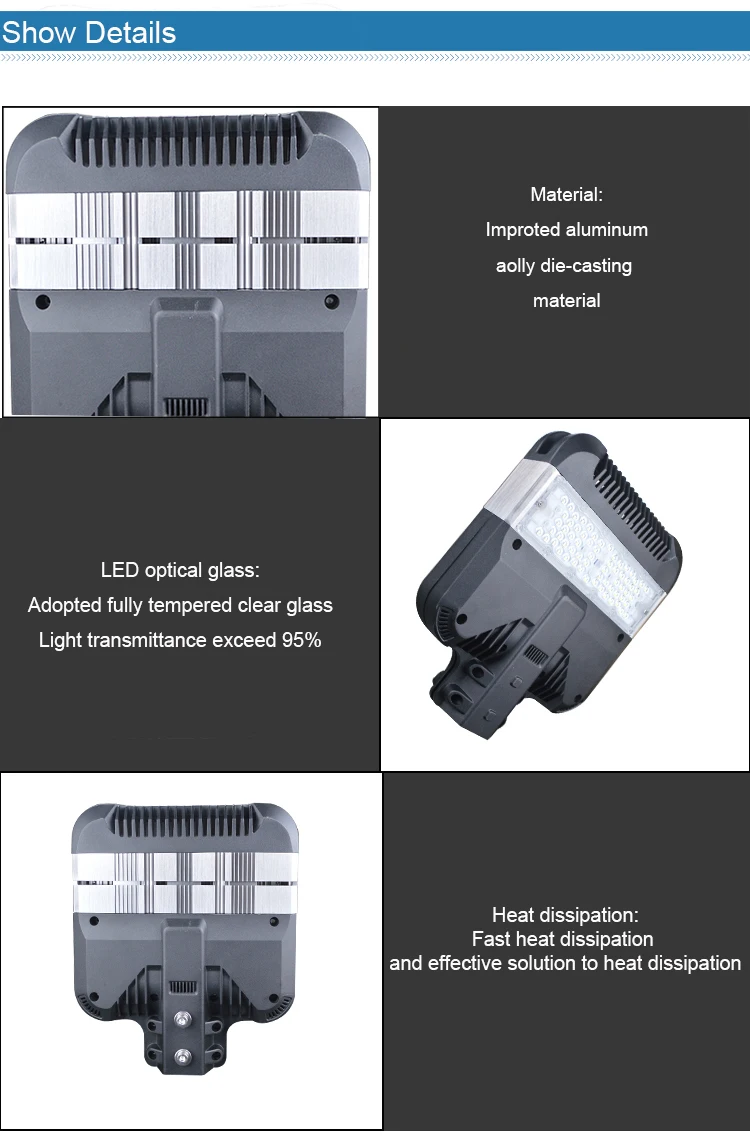 Show Details

Material:
Improted aluminum
aolly die-casting
material

LED optical glass:
Adopted fully tempered clear glass
Light transmittance exceed 95%

Heat dissipation:
Fast heat dissipation
and effective solution to heat dissipation