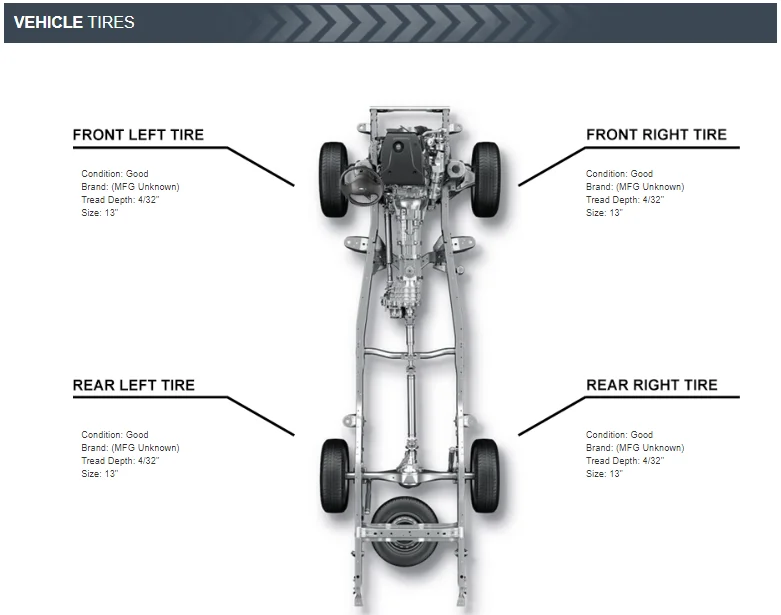 VEHICLE TIRES

FRONT LEFT TIRE

Condition: Good
Brand: (MFG Unknown)
Tread Depth: 4/32"
Size: 13"

FRONT RIGHT TIRE

Condition: Good
Brand: (MFG Unknown)
Tread Depth: 4/32"
Size: 13"

REAR LEFT TIRE

Condition: Good
Brand: (MFG Unknown)
Tread Depth: 4/32"
Size: 13"

REAR RIGHT TIRE

Condition: Good
Brand: (MFG Unknown)
Tread Depth: 4/32"
Size: 13"