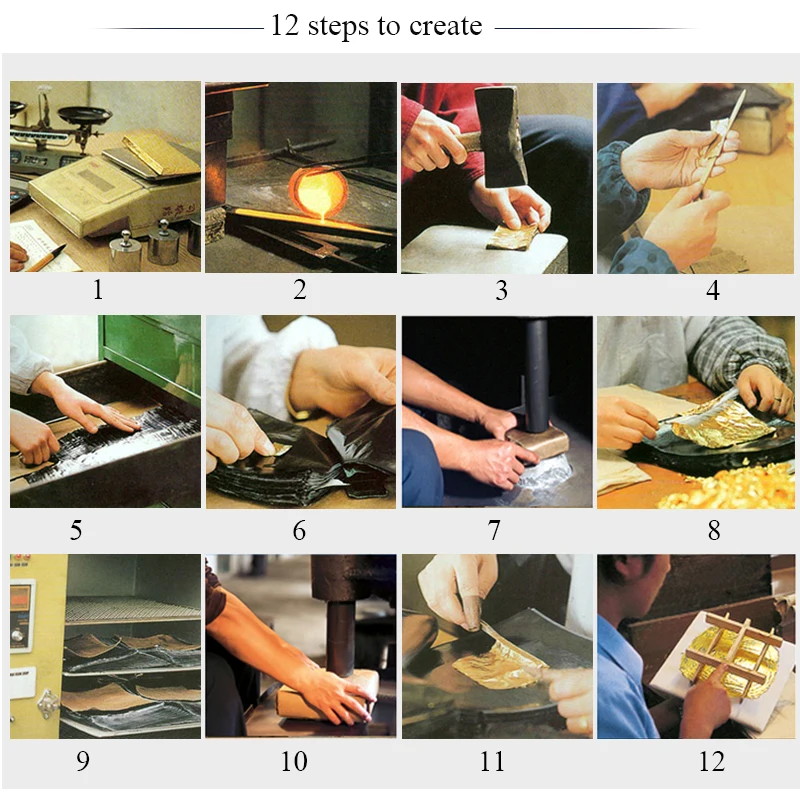 12 steps to create

1
2
3
4
5
6
7
8
9
10
11
12