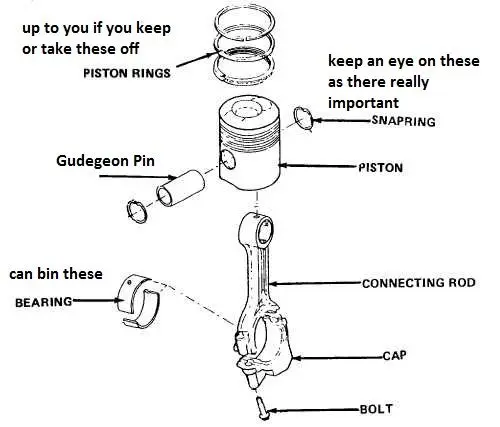 up to you if you keep or take these off

PISTON RINGS

keep an eye on these as there really important

SNAPRING

Gudegeon Pin

PISTON

can bin these

BEARING

CONNECTING ROD

CAP

BOLT