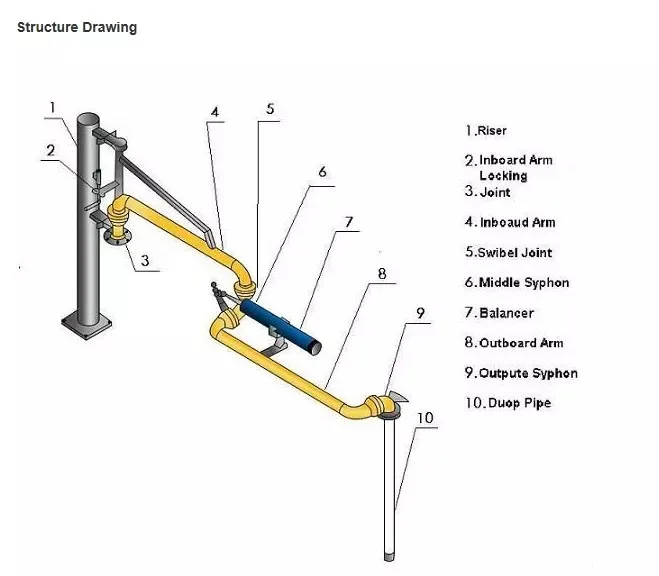 Structure Drawing

1
2
3
4
5
6
7
8
9
10

1.Riser
2.Inboard Arm Locking
3.Joint
4.Inboaud Arm
5.Swibel Joint
6.Middle Syphon
7.Balancer
8.Outboard Arm
9.Outpute Syphon
10.Duop Pipe