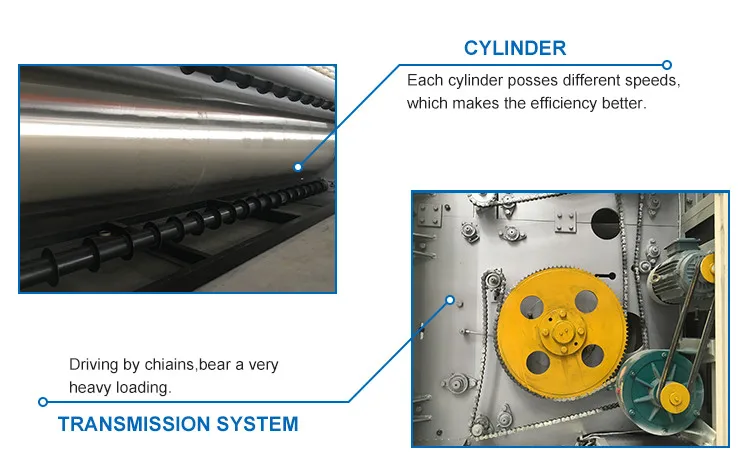 CYLINDER

Each cylinder posses different speeds, which makes the efficiency better.

Driving by chiains,bear a very heavy loading.

TRANSMISSION SYSTEM