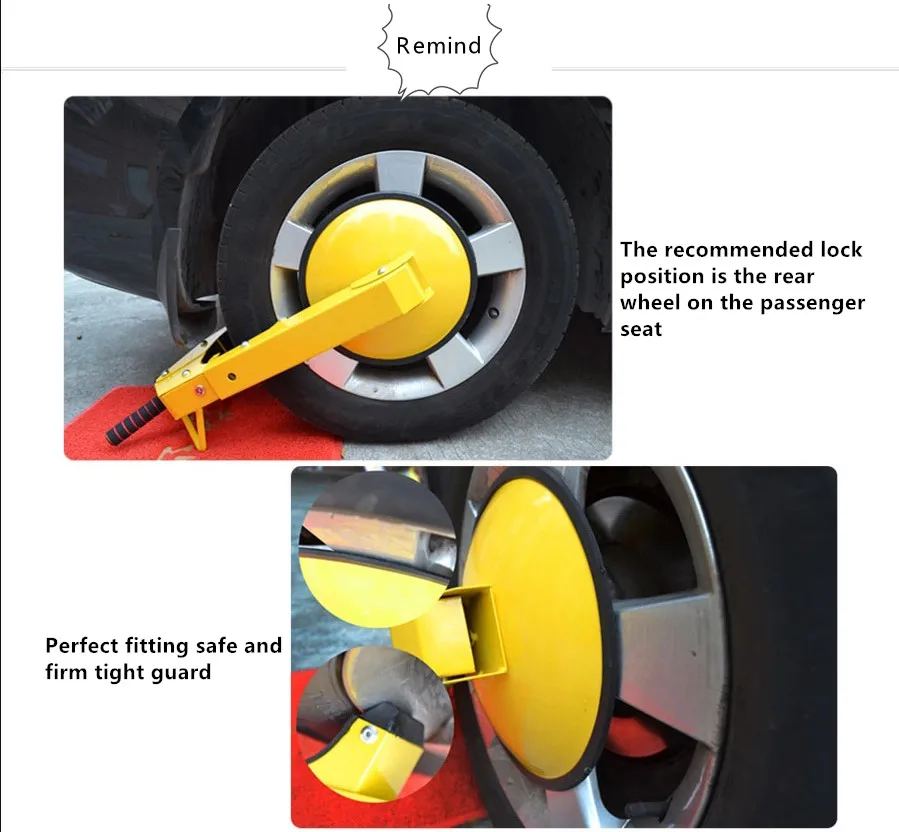 Remind

The recommended lock position is the rear wheel on the passenger seat

Perfect fitting safe and firm tight guard