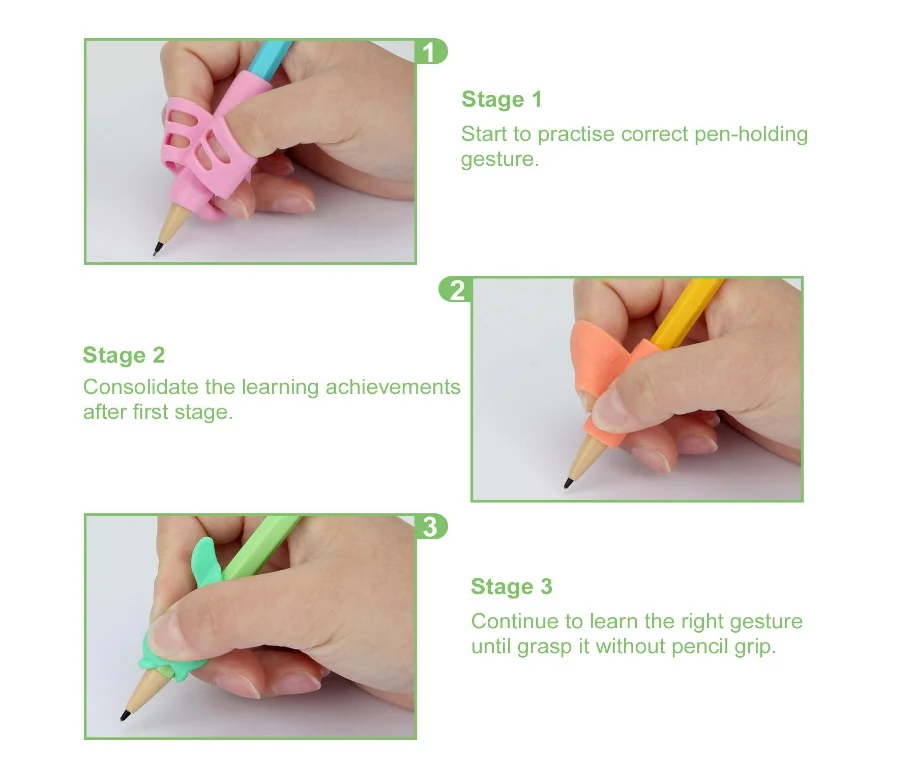 1

Stage 1

Start to practise correct pen-holding gesture.

2

Stage 2

Consolidate the learning achievements after first stage.

3

Stage 3

Continue to learn the right gesture until grasp it without pencil grip.