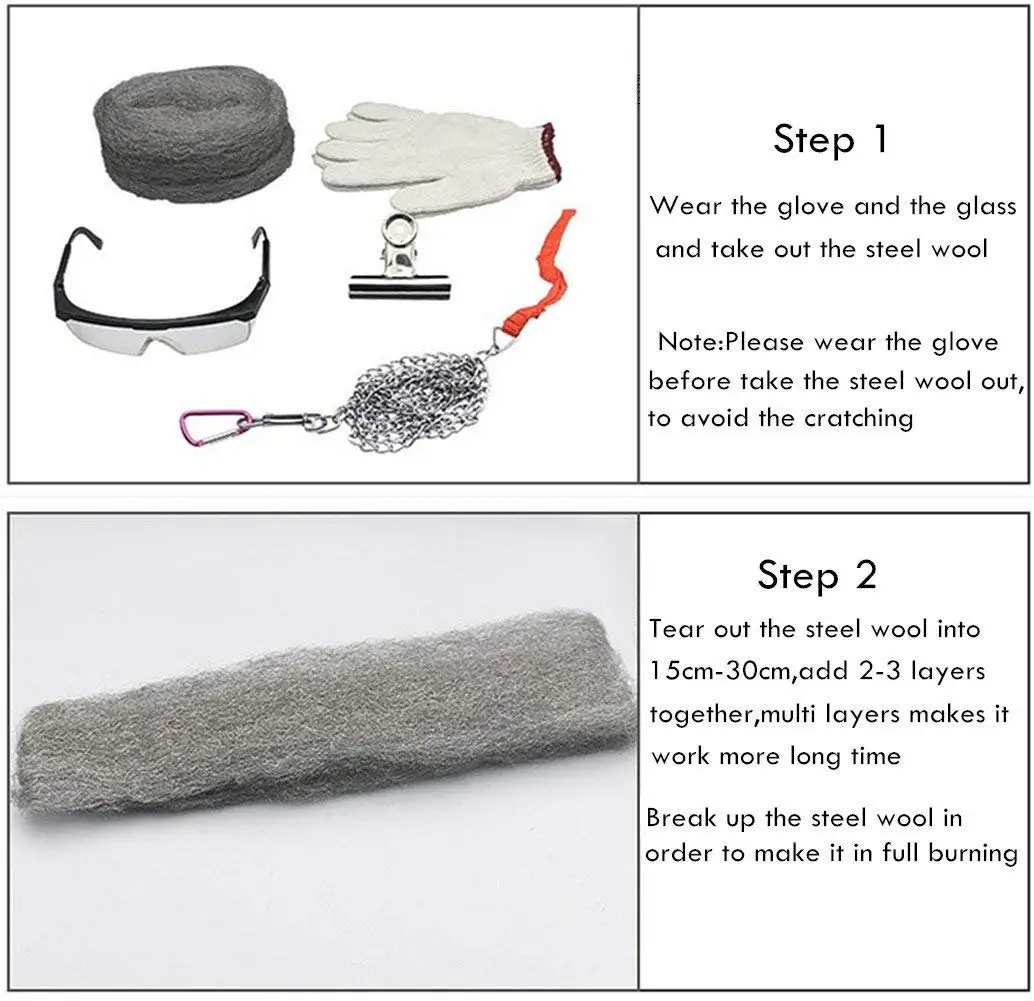 Step 1

Wear the glove and the glass and take out the steel wool

Note:Please wear the glove before take the steel wool out, to avoid the cratching

Step 2

Tear out the steel wool into 15cm-30cm,add 2-3 layers together,multi layers makes it work more long time

Break up the steel wool in order to make it in full burning