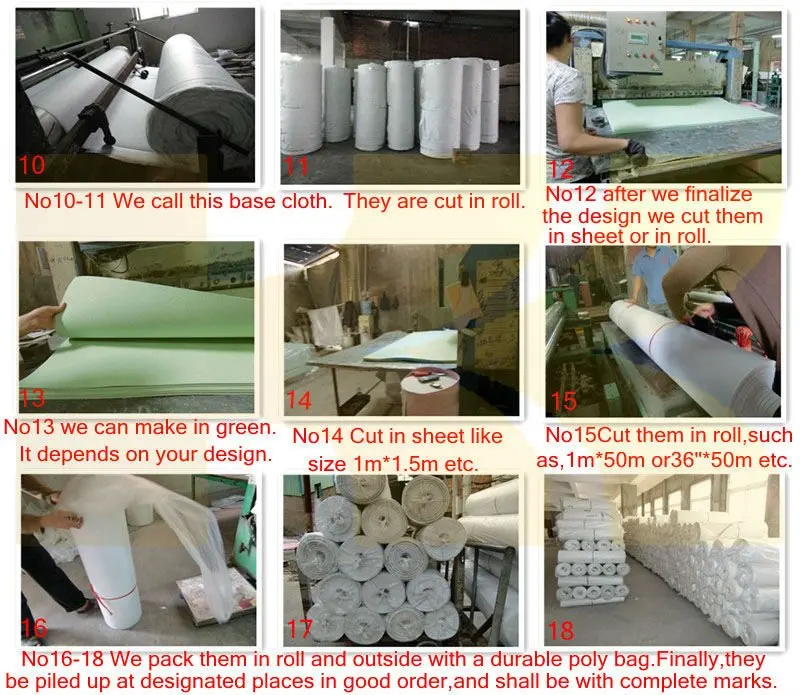 10

11

12

No10-11 We call this base cloth. They are cut in roll.

No12 after we finalize the design we cut them in sheet or in roll.

13

14

15

No13 we can make in green. It depends on your design.

No14 Cut in sheet like size 1m*1.5m etc.

No15Cut them in roll,such as,1m*50m or36"*50m etc.

16

17

18

No16-18 We pack them in roll and outside with a durable poly bag.Finally,they be piled up at designated places in good order,and shall be with complete marks.