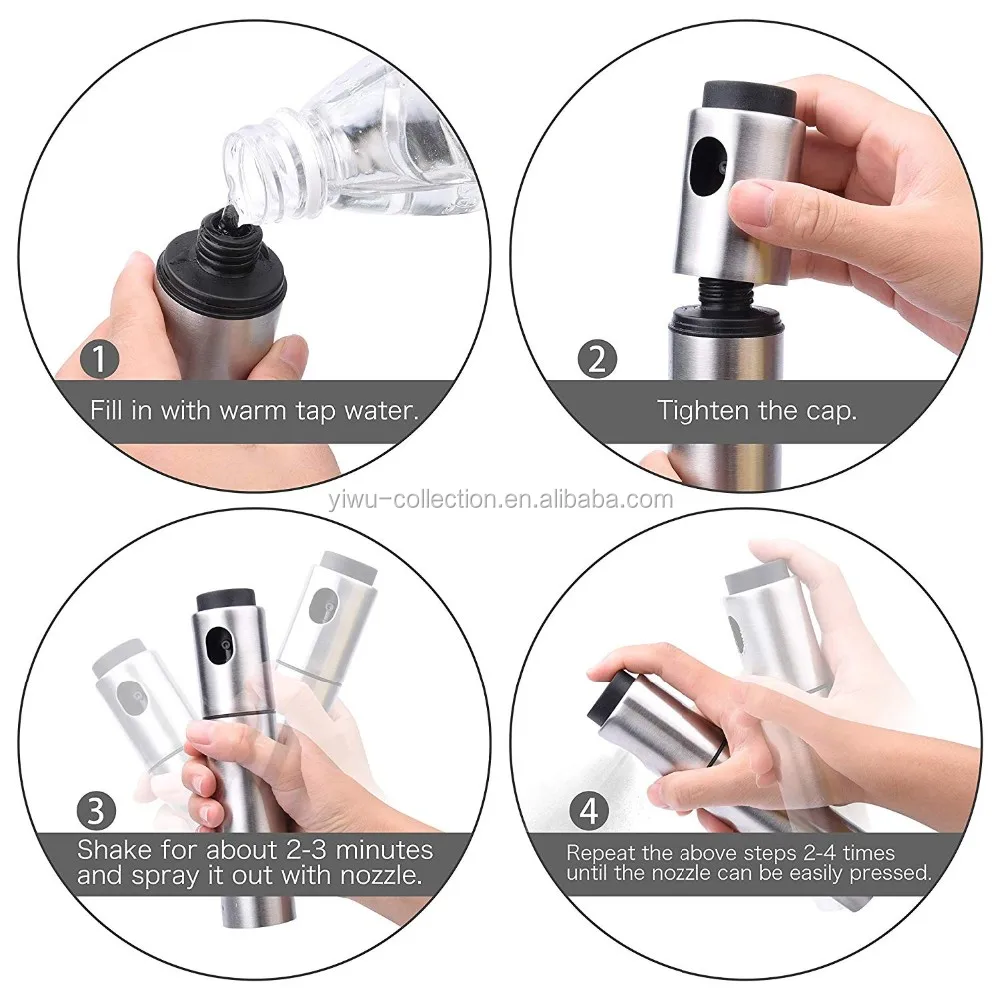 1
Fill in with warm tap water.

2
Tighten the cap.

yiwu-collection.en.alibaba.com

3
Shake for about 2-3 minutes and spray it out with nozzle.

4
Repeat the above steps 2-4 times until the nozzle can be easily pressed.