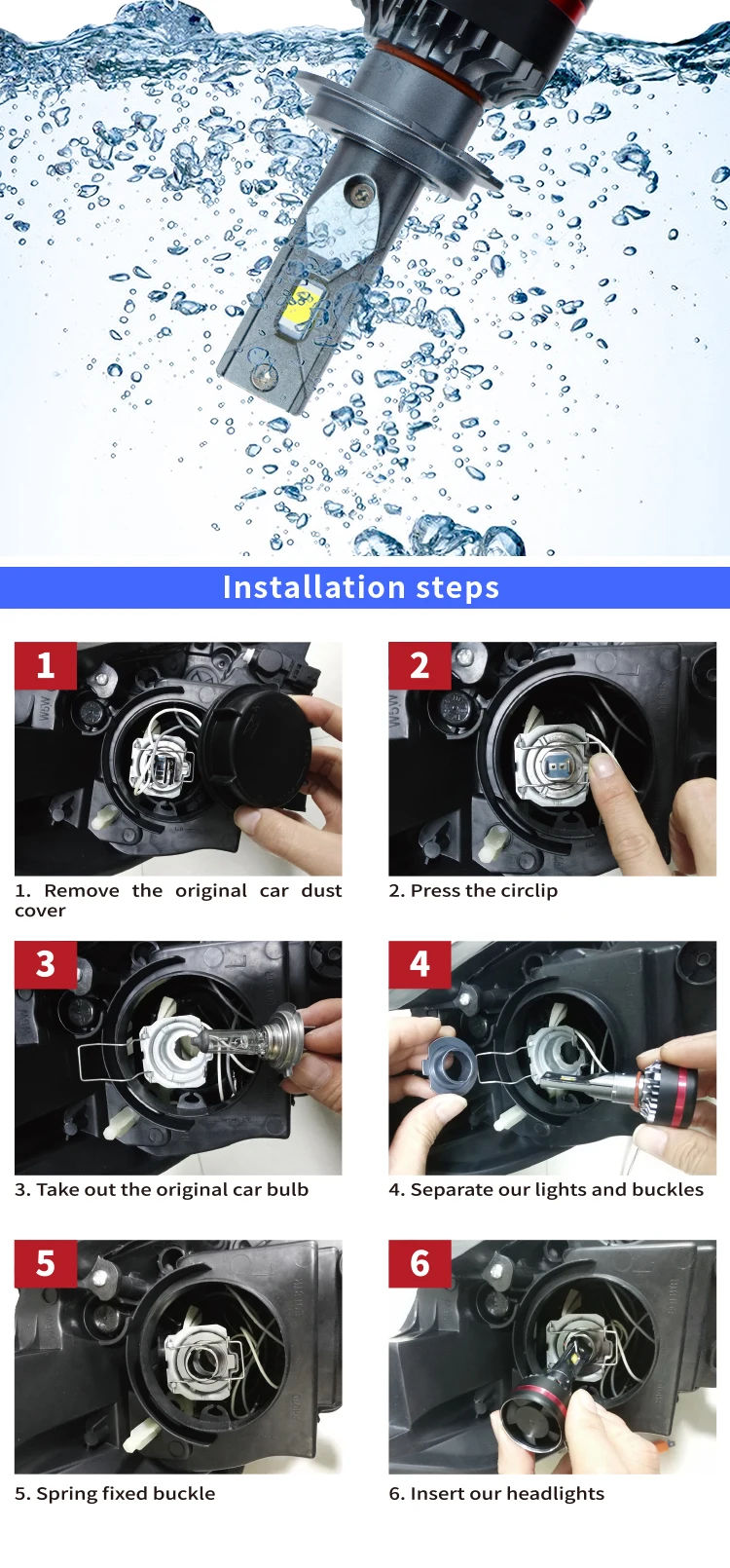 Installation steps

1

1. Remove the original car dust cover

2

2. Press the circlip

3

3. Take out the original car bulb

4

4. Separate our lights and buckles

5

5. Spring fixed buckle

6

6. Insert our headlights