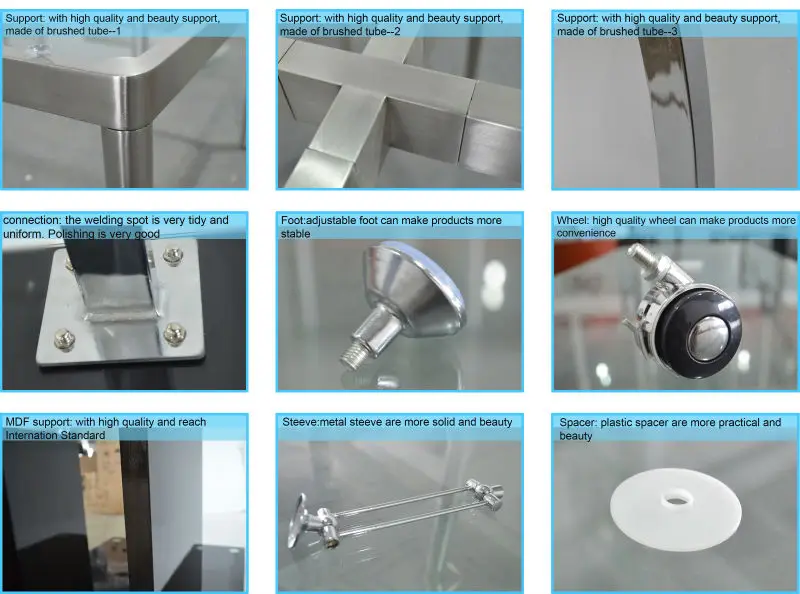 Support: with high quality and beauty support, made of brushed tube--1

Support: with high quality and beauty support, made of brushed tube--2

Support: with high quality and beauty support, made of brushed tube--3

connection: the welding spot is very tidy and uniform. Polishing is very good

Foot:adjustable foot can make products more stable

Wheel: high quality wheel can make products more convenience

MDF support: with high quality and reach Internation Standard

Steeve:metal steeve are more solid and beauty

Spacer: plastic spacer are more practical and beauty