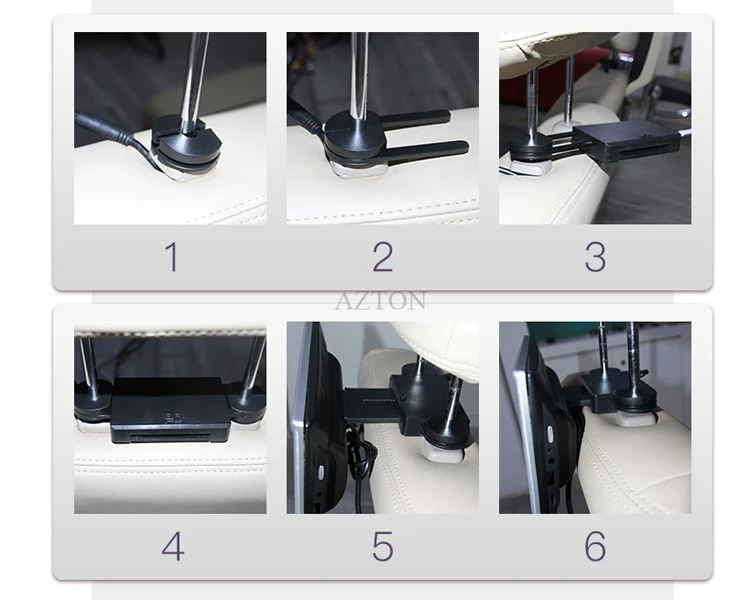 1
2
3
AZTON
4
5
6