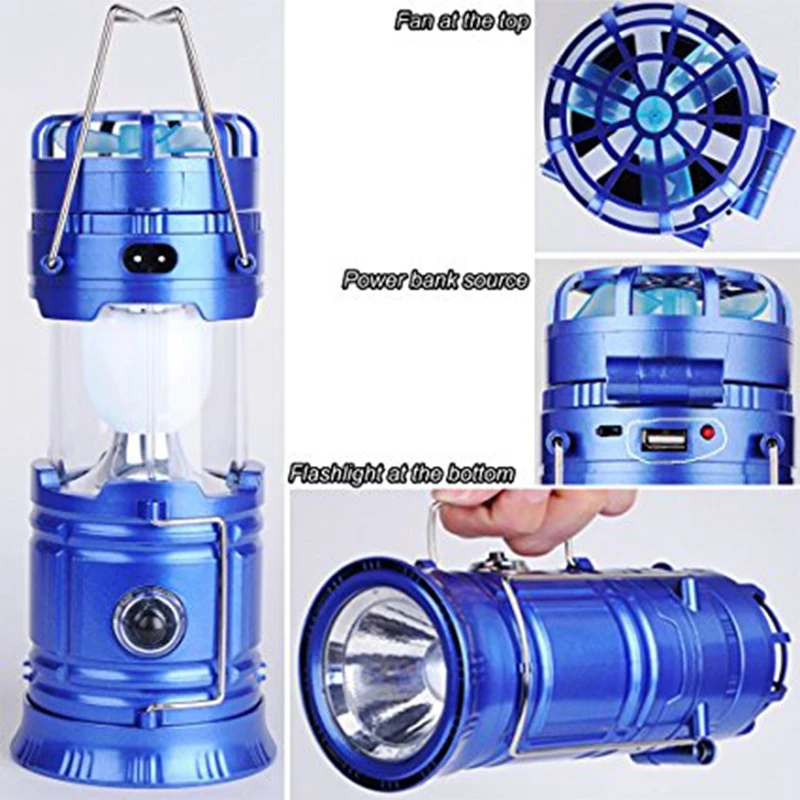 Fan at the top

Power bank source

Flashlight at the bottom