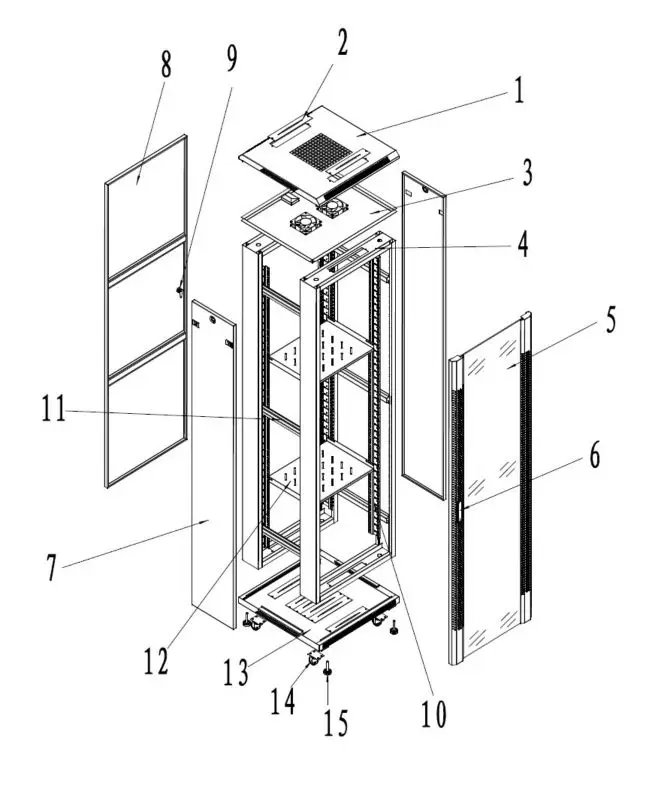 8
9
2
1
3
4
5
11
6
7
12
13
14
15
10