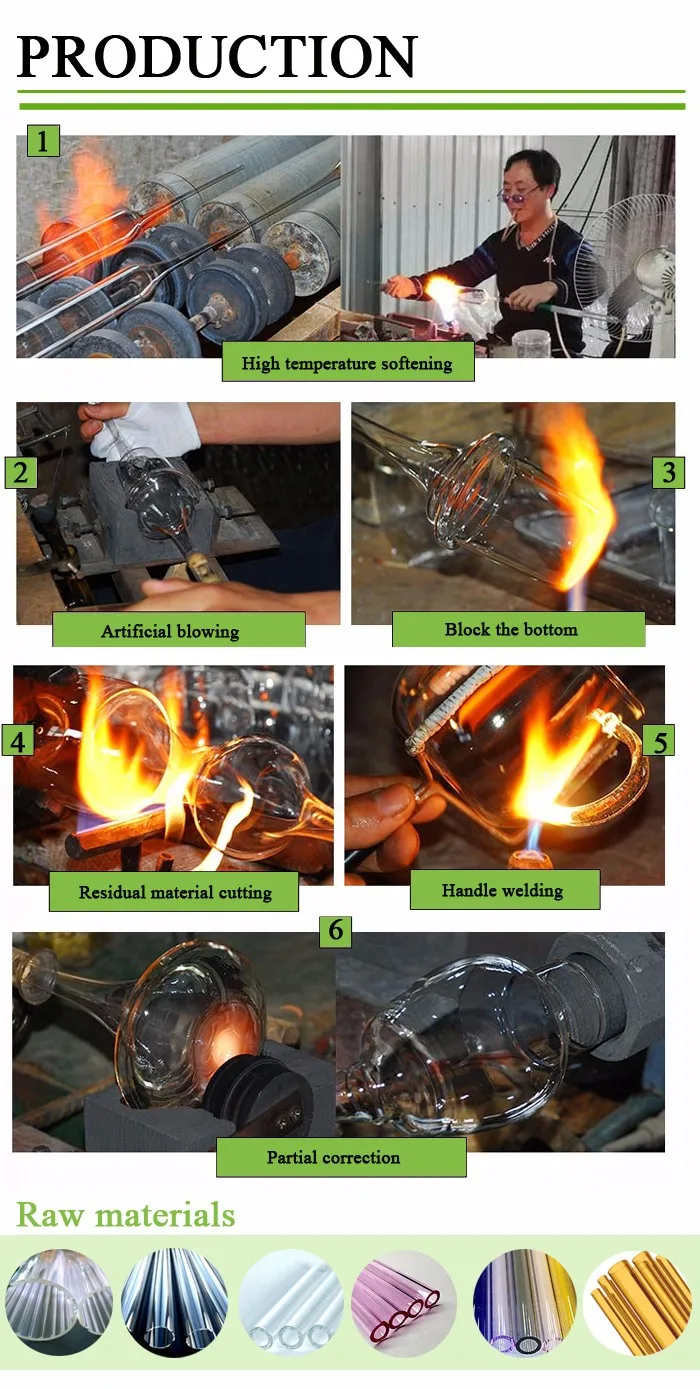 PRODUCTION

1

High temperature softening

2

Artificial blowing

3

Block the bottom

4

Residual material cutting

5

Handle welding

6

Partial correction

Raw materials