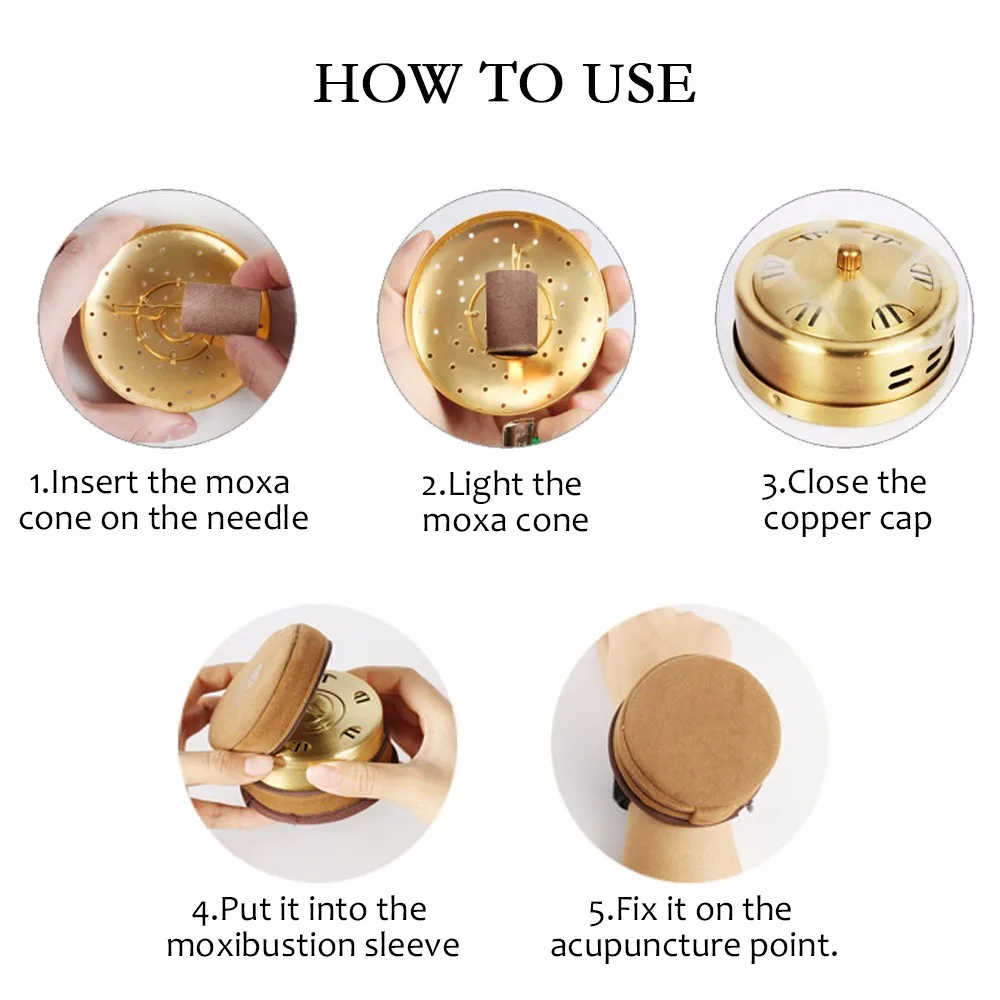 HOW TO USE

1.Insert the moxa cone on the needle

2.Light the moxa cone

3.Close the copper cap

4.Put it into the moxibustion sleeve

5.Fix it on the acupuncture point.