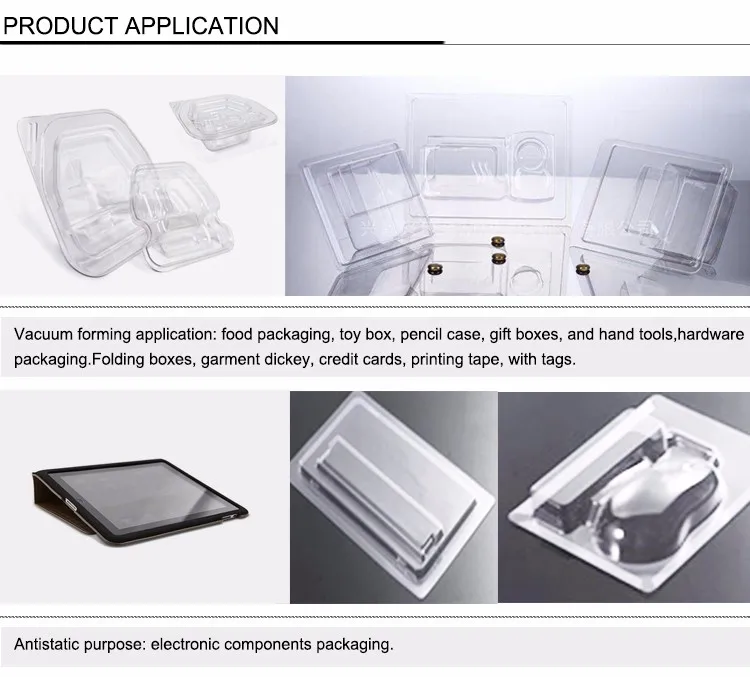 PRODUCT APPLICATION

Vacuum forming application: food packaging, toy box, pencil case, gift boxes, and hand tools,hardware packaging.Folding boxes, garment dickey, credit cards, printing tape, with tags.

Antistatic purpose: electronic components packaging.