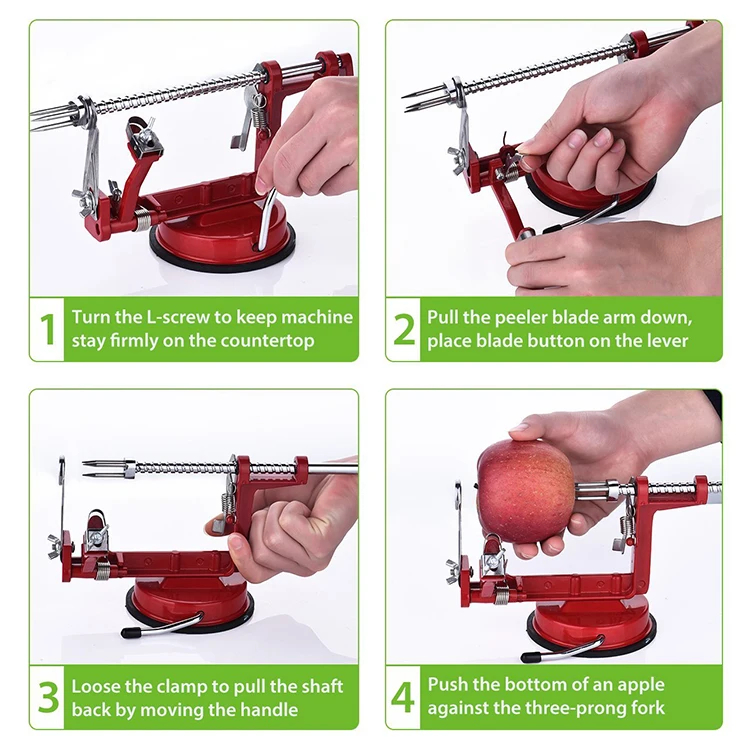 1 Turn the L-screw to keep machine stay firmly on the countertop

2 Pull the peeler blade arm down, place blade button on the lever

3 Loose the clamp to pull the shaft back by moving the handle

4 Push the bottom of an apple against the three-prong fork