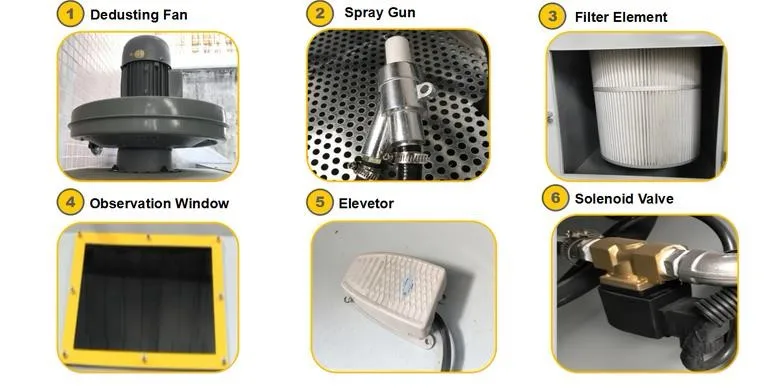 1 Dedusting Fan

2 Spray Gun

3 Filter Element

4 Observation Window

5 Elevetor

6 Solenoid Valve