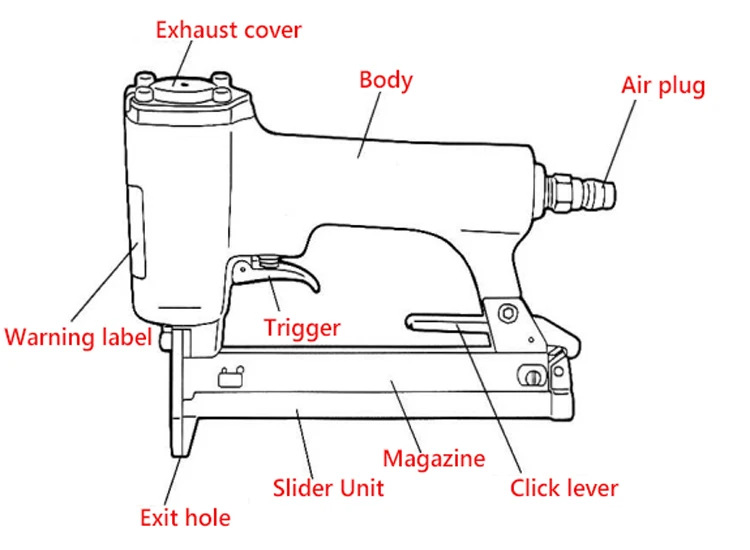 Exhaust cover
Body
Air plug
Warning label
Trigger
Magazine
Slider Unit
Click lever
Exit hole