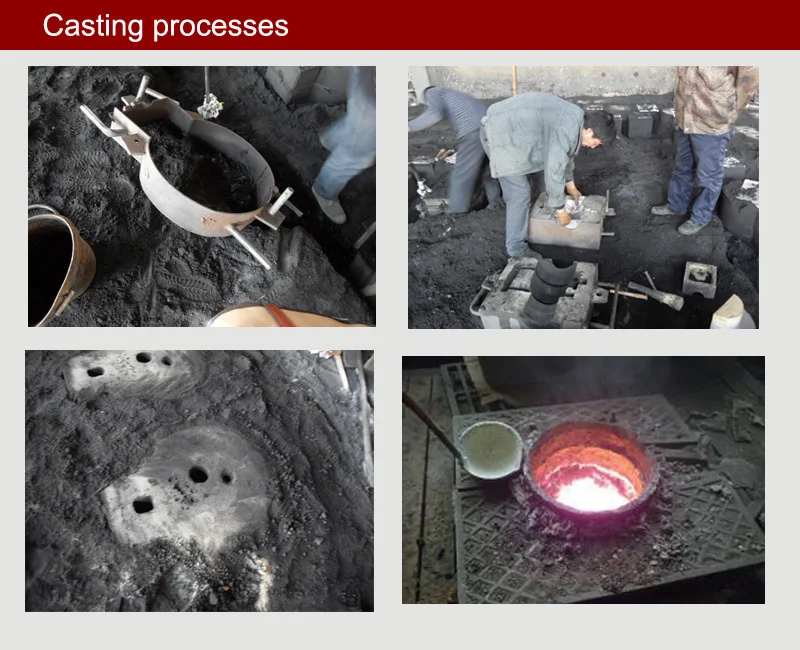 Casting processes