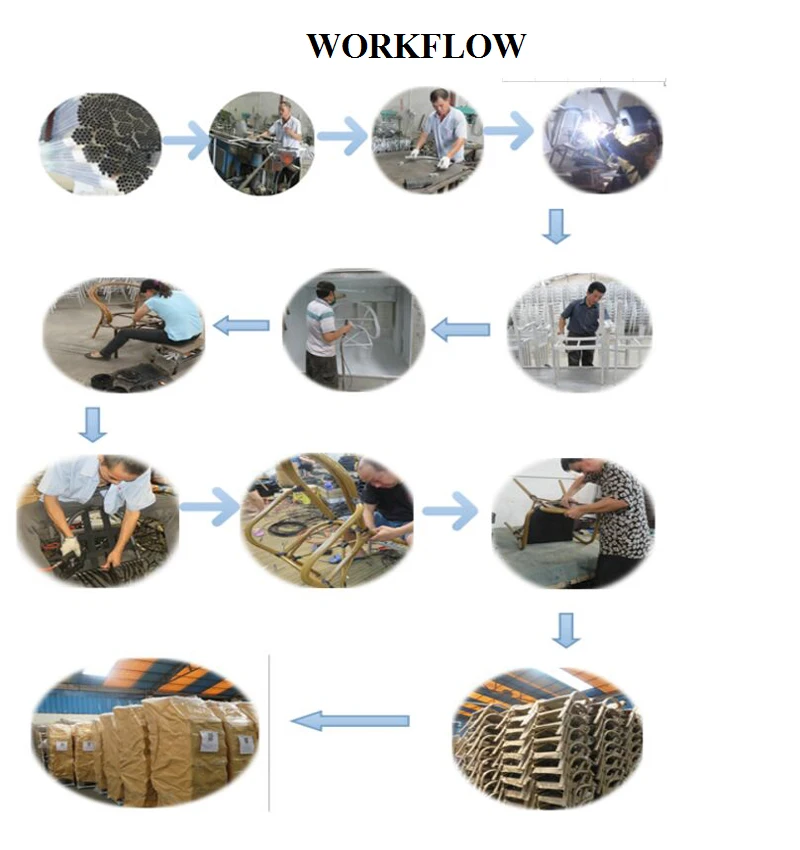 WORKFLOW