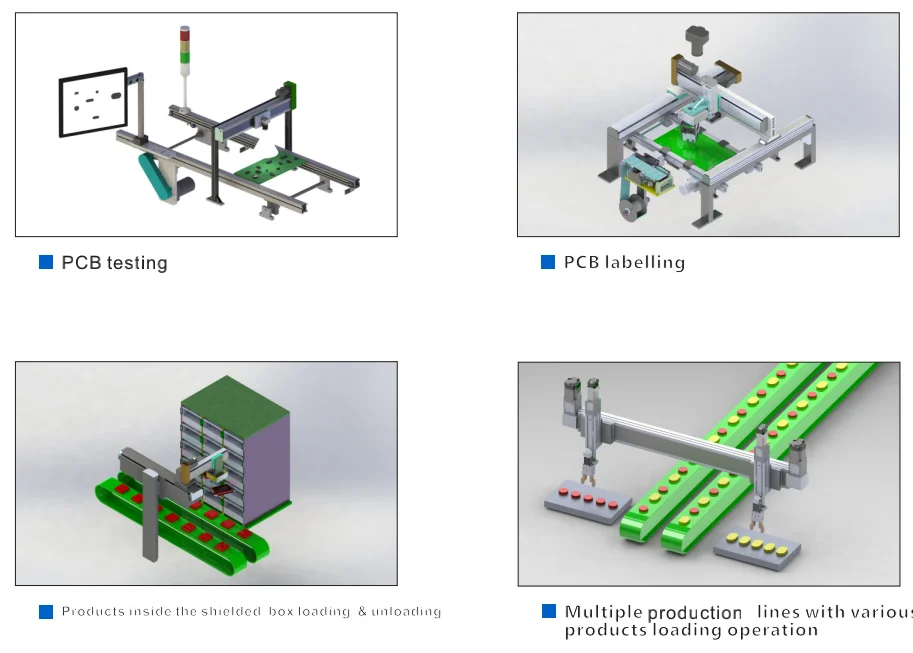 PCB testing

PCB labelling

Products inside the shielded box loading & unloading

Multiple production lines with various products loading operation