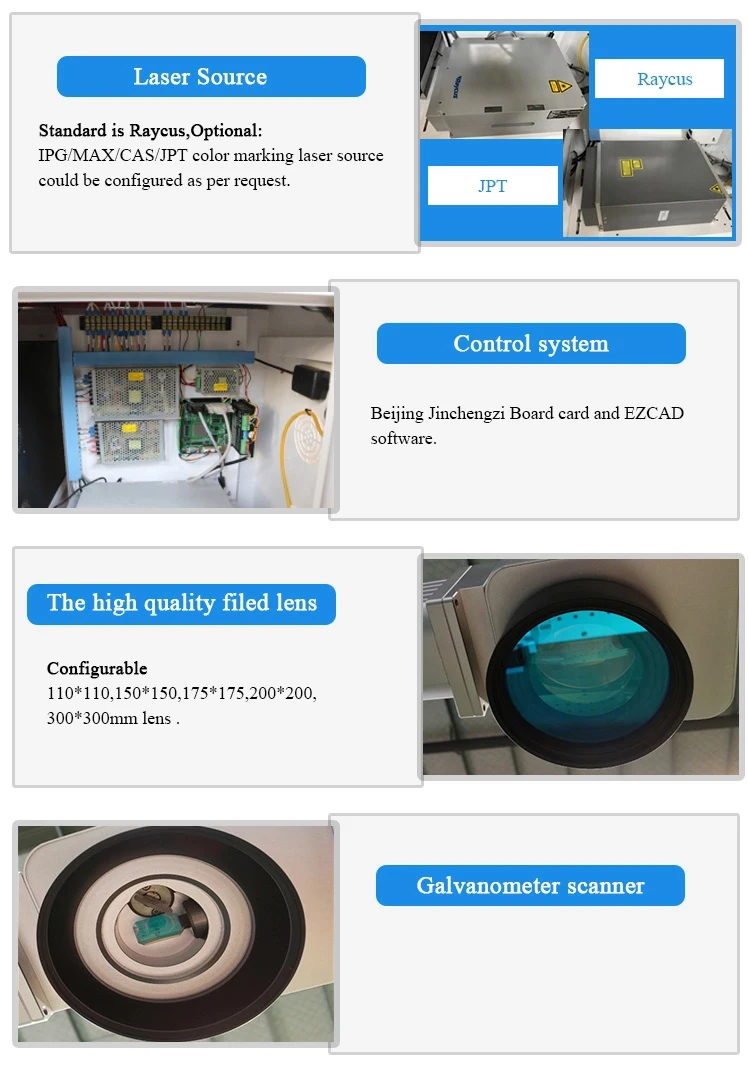 Laser Source

Standard is Raycus,Optional:
IPG/MAX/CAS/JPT color marking laser source could be configured as per request.

Raycus

JPT

Control system

Beijing Jinchengzi Board card and EZCAD software.

The high quality filed lens

Configurable
110*110,150*150,175*175,200*200, 300*300mm lens .

Galvanometer scanner