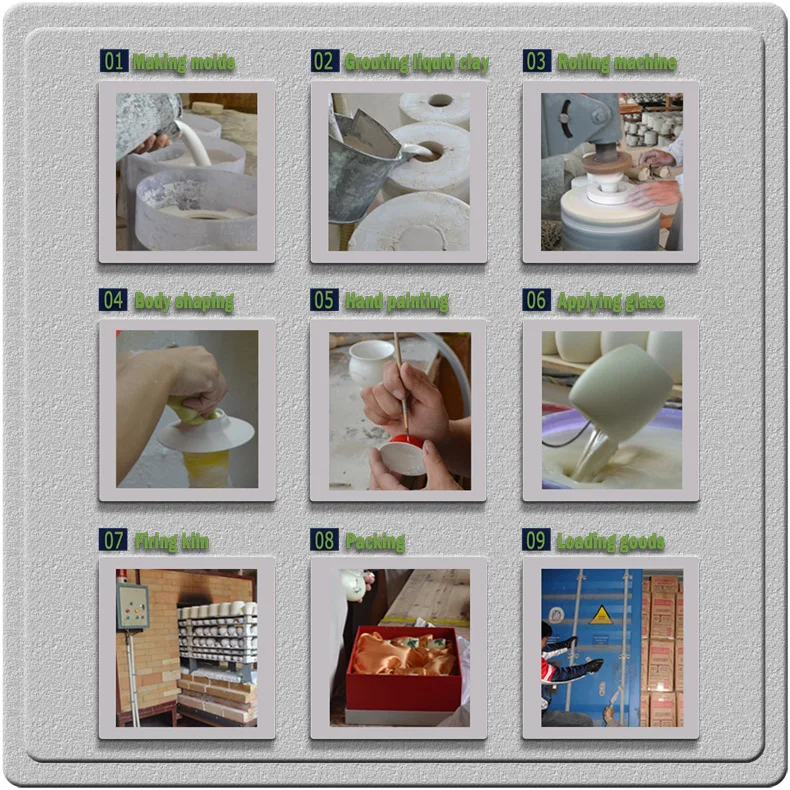 01 Making molds

02 Grouting liquid clay

03 Rolling machine

04 Body shaping

05 Hand painting

06 Applying glaze

07 Firing kiln

08 Packing

09 Loading goods