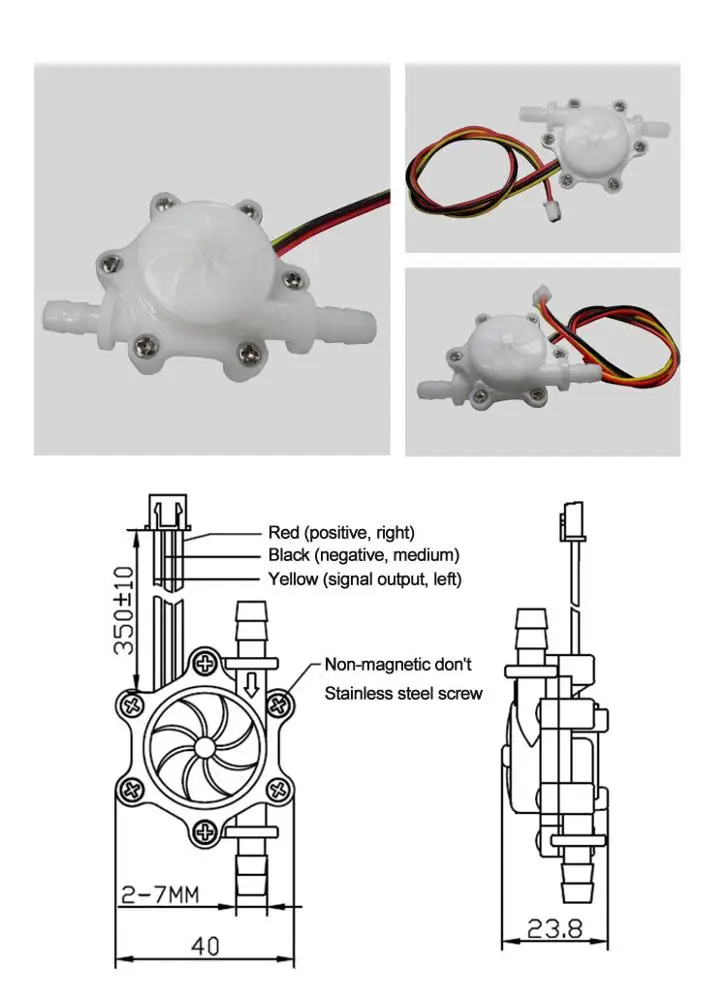 Red (positive, right)
Black (negative, medium)
Yellow (signal output, left)

350±10

Non-magnetic don't
Stainless steel screw

2-7MM

40

23.8