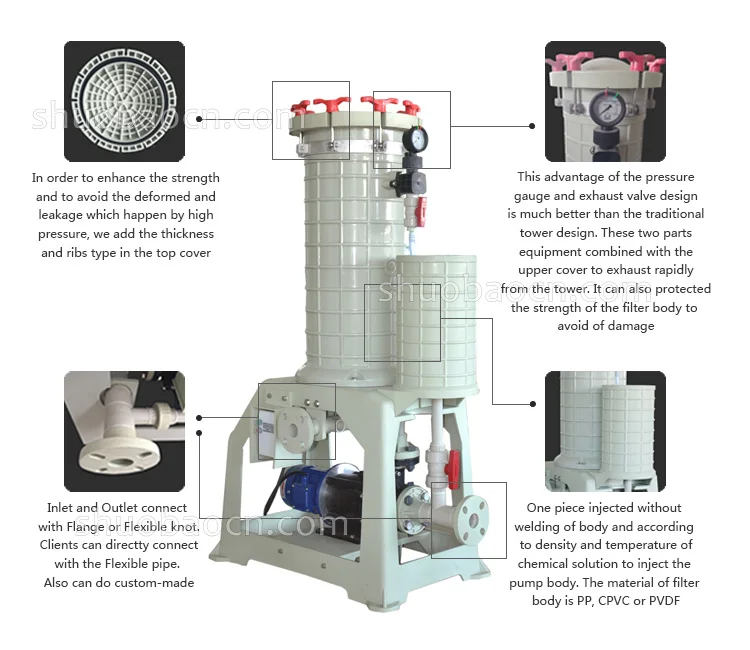 shuobaocn.com

In order to enhance the strength and to avoid the deformed and leakage which happen by high pressure, we add the thickness and ribs type in the top cover

This advantage of the pressure gauge and exhaust valve design is much better than the traditional tower design. These two parts equipment combined with the upper cover to exhaust rapidly from the tower. It can also protected the strength of the filter body to avoid of damage

shuobaocn.com

Inlet and Outlet connect with Flange or Flexible knot. Clients can directty connect with the Flexible pipe. Also can do custom-made

shuobaocn.com

One piece injected without welding of body and according to density and temperature of chemical solution to inject the pump body. The material of filter body is PP, CPVC or PVDF