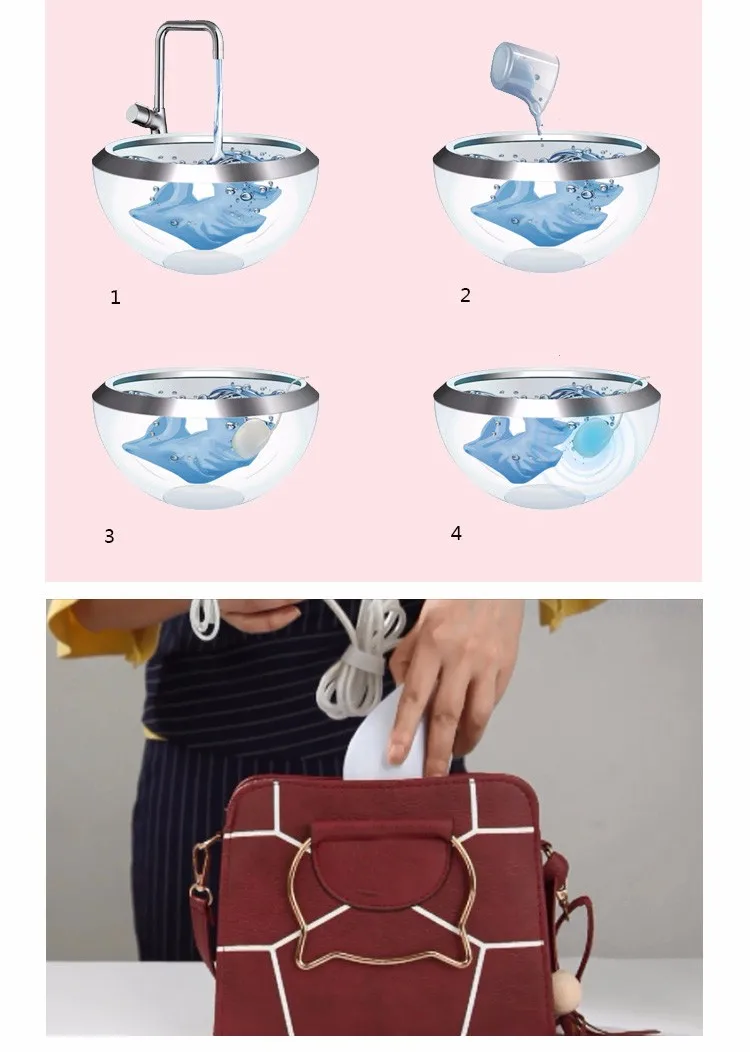 1

2

3

4