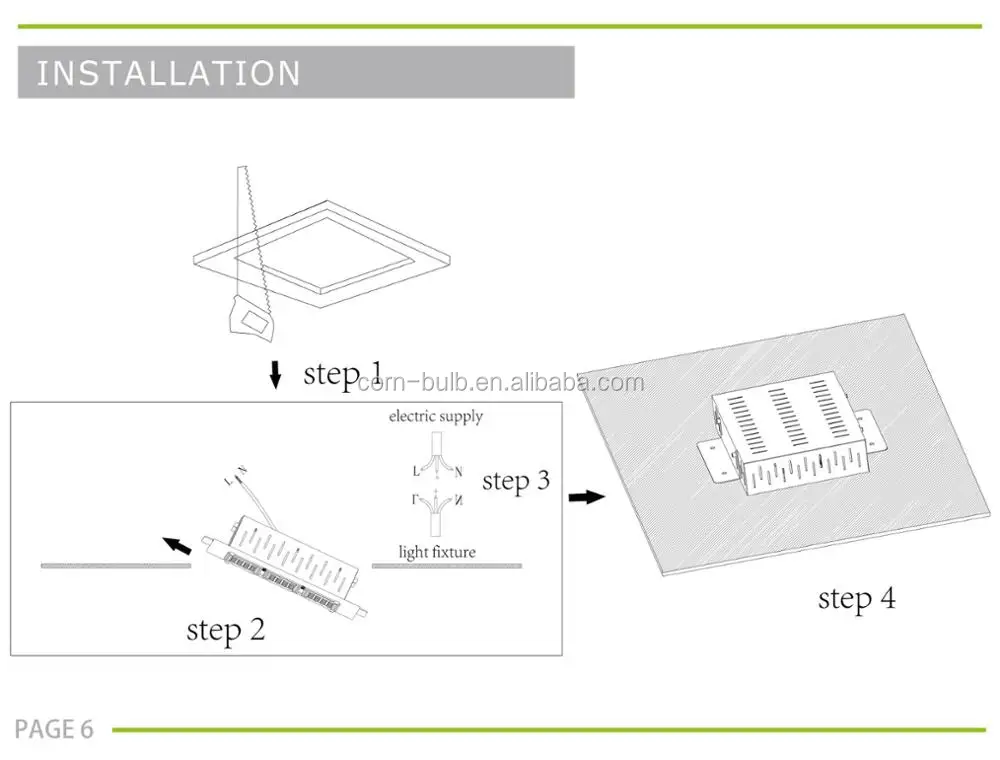 INSTALLATION

step 1

corn-bulb.en.alibaba.com

electric supply

L N

L N

step 3

light fixture

L N

step 2

step 4

PAGE 6