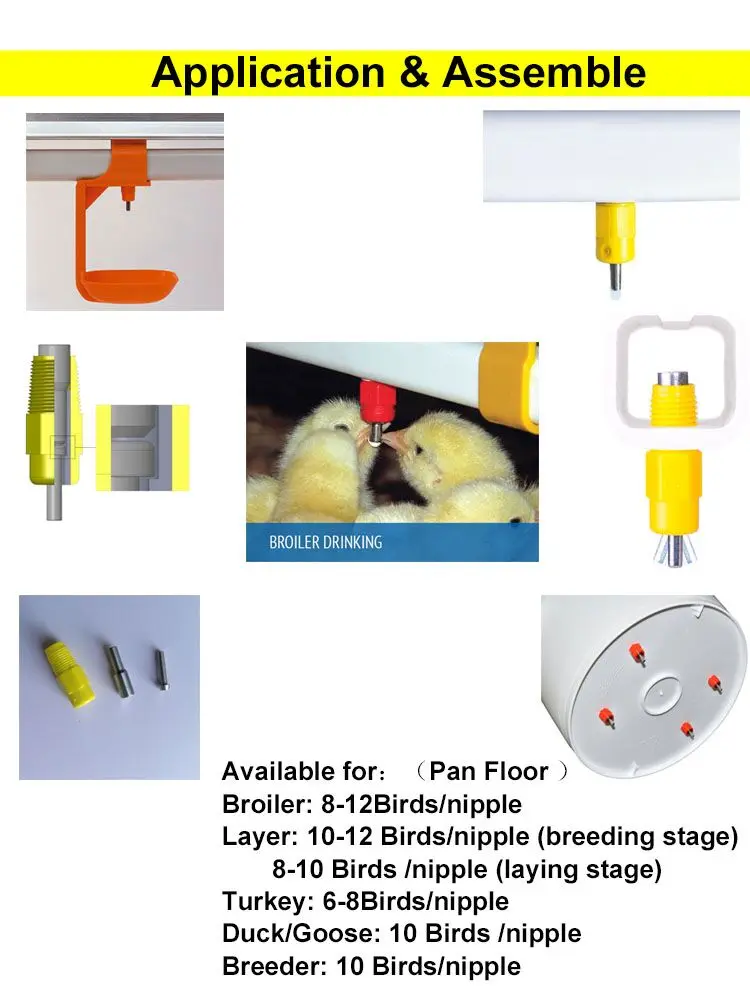 Application & Assemble

BROILER DRINKING

Available for: （Pan Floor ）
Broiler: 8-12Birds/nipple
Layer: 10-12 Birds/nipple (breeding stage)
8-10 Birds /nipple (laying stage)
Turkey: 6-8Birds/nipple
Duck/Goose: 10 Birds /nipple
Breeder: 10 Birds/nipple