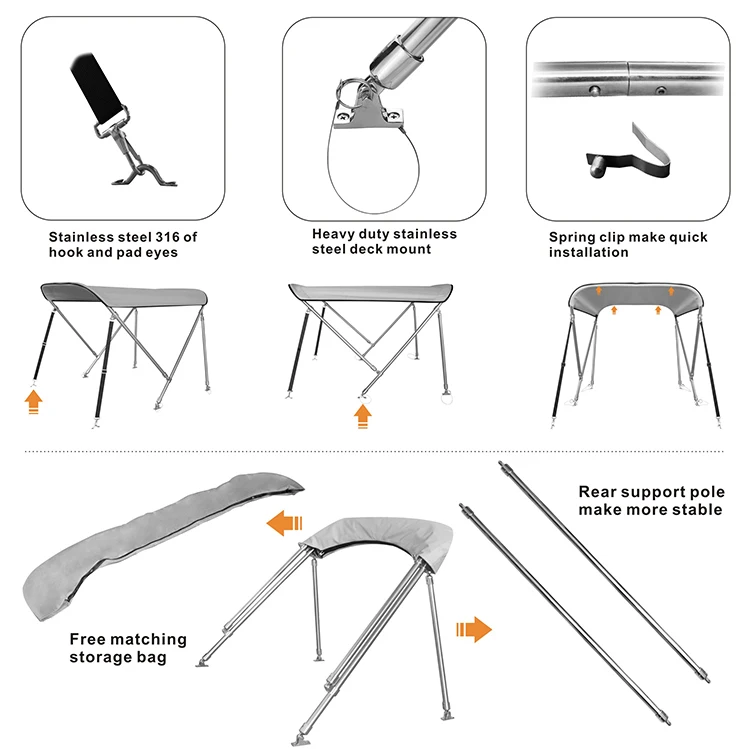 Stainless steel 316 of hook and pad eyes

Heavy duty stainless steel deck mount

Spring clip make quick installation

Rear support pole make more stable

Free matching storage bag