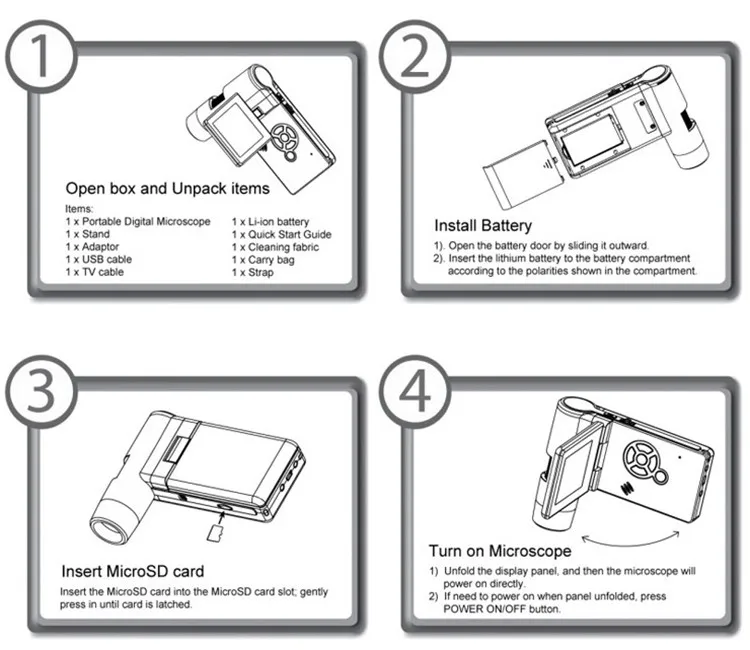 1

Open box and Unpack items

Items:
1 x Portable Digital Microscope
1 x Stand
1 x Adaptor
1 x USB cable
1 x TV cable

1 x Li-ion battery
1 x Quick Start Guide
1 x Cleaning fabric
1 x Carry bag
1 x Strap

2

Install Battery

1). Open the battery door by sliding it outward.
2). Insert the lithium battery to the battery compartment according to the polarities shown in the compartment.

3

Insert MicroSD card

Insert the MicroSD card into the MicroSD card slot; gently press in until card is latched.

4

Turn on Microscope

1) Unfold the display panel, and then the microscope will power on directly.
2) If need to power on when panel unfolded, press POWER ON/OFF button.