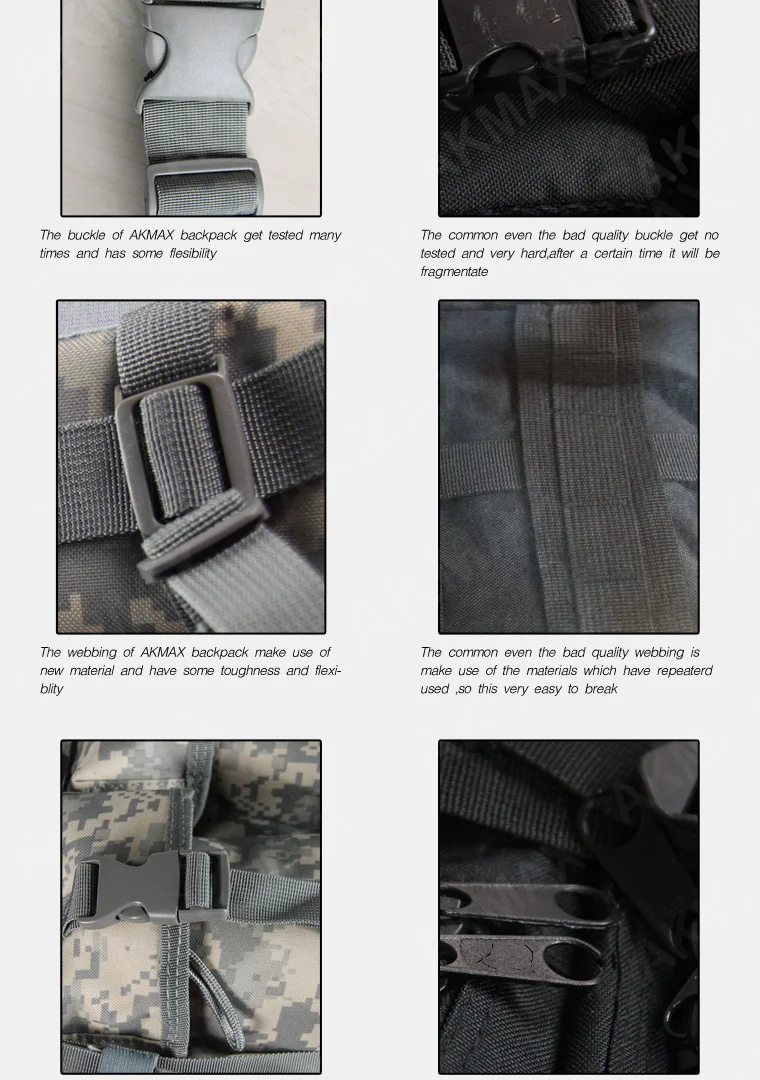 AKMAX

The buckle of AKMAX backpack get tested many times and has some flesibility

The common even the bad quality buckle get no tested and very hard,after a certain time it will be fragmentate

The webbing of AKMAX backpack make use of new material and have some toughness and flexiblity

The common even the bad quality webbing is make use of the materials which have repeaterd used ,so this very easy to break