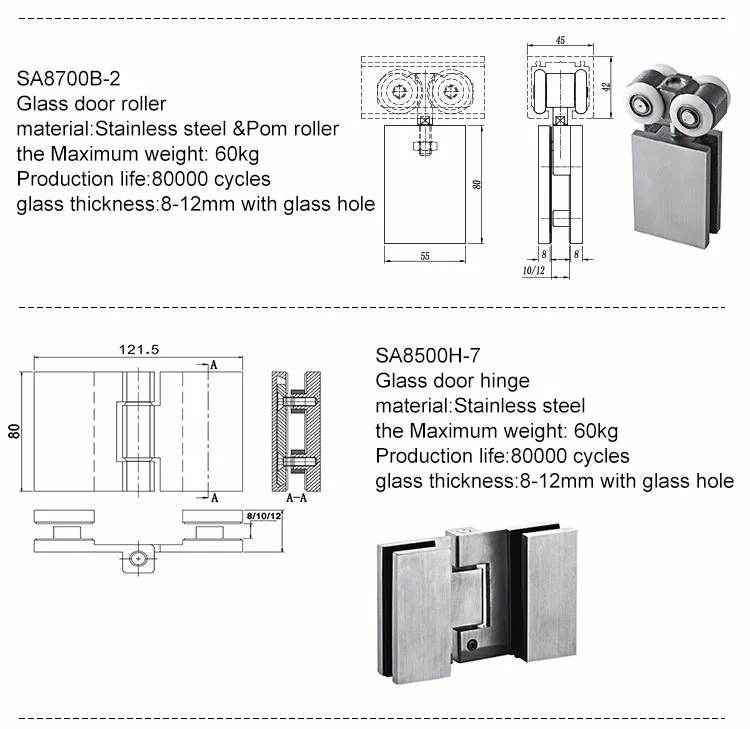 SA8700B-2
Glass door roller
material:Stainless steel &Pom roller
the Maximum weight: 60kg
Production life:80000 cycles
glass thickness:8-12mm with glass hole

45

42

80

55

8

8

10/12

121.5

A

A

80

A-A

8/10/12

SA8500H-7
Glass door hinge
material:Stainless steel
the Maximum weight: 60kg
Production life:80000 cycles
glass thickness:8-12mm with glass hole