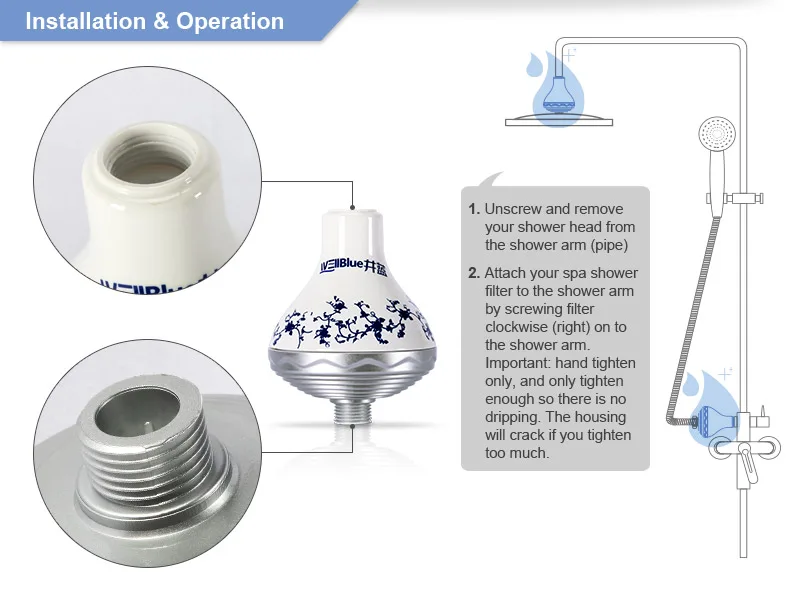 Installation & Operation

WellBlue井蓝

1. Unscrew and remove your shower head from the shower arm (pipe)

2. Attach your spa shower filter to the shower arm by screwing filter clockwise (right) on to the shower arm. Important: hand tighten only, and only tighten enough so there is no dripping. The housing will crack if you tighten too much.