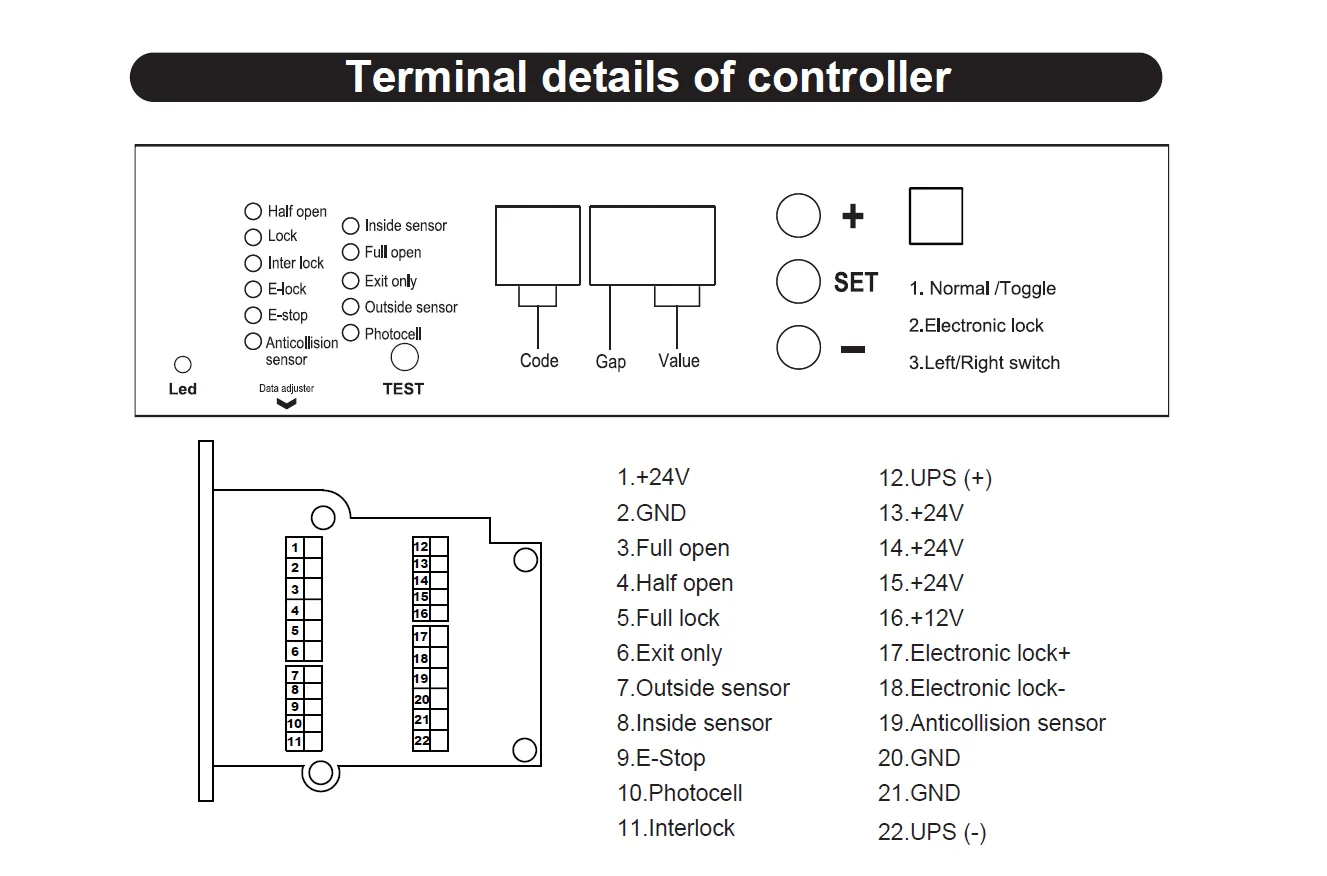 Terminal details of controller

Half open
Lock
Inter lock
E-lock
E-stop
Anticollision sensor

Inside sensor
Full open
Exit only
Outside sensor
Photocell

Led
Data adjuster
TEST

Code
Gap
Value

+
SET
−

1. Normal /Toggle
2.Electronic lock
3.Left/Right switch

1
2
3
4
5
6
7
8
9
10
11

12
13
14
15
16
17
18
19
20
21
22

1.+24V
2.GND
3.Full open
4.Half open
5.Full lock
6.Exit only
7.Outside sensor
8.Inside sensor
9.E-Stop
10.Photocell
11.Interlock

12.UPS (+)
13.+24V
14.+24V
15.+24V
16.+12V
17.Electronic lock+
18.Electronic lock-
19.Anticollision sensor
20.GND
21.GND
22.UPS (-)