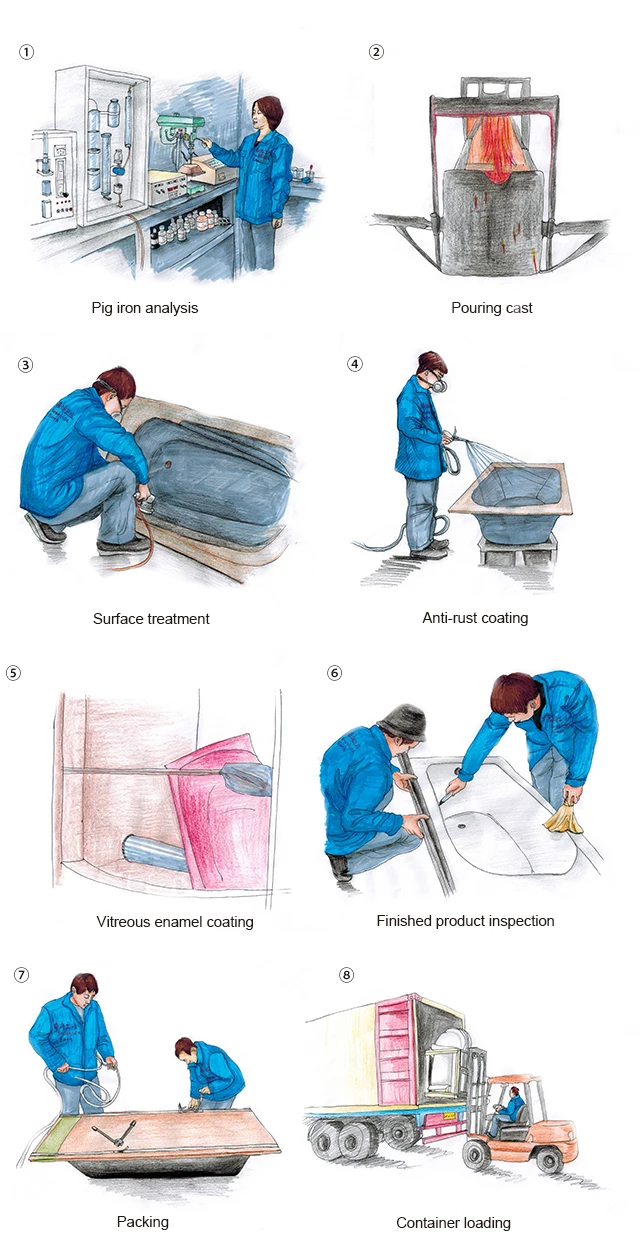 ①

Pig iron analysis

②

Pouring cast

③

Surface treatment

④

Anti-rust coating

⑤

Vitreous enamel coating

⑥

Finished product inspection

⑦

Packing

⑧

Container loading