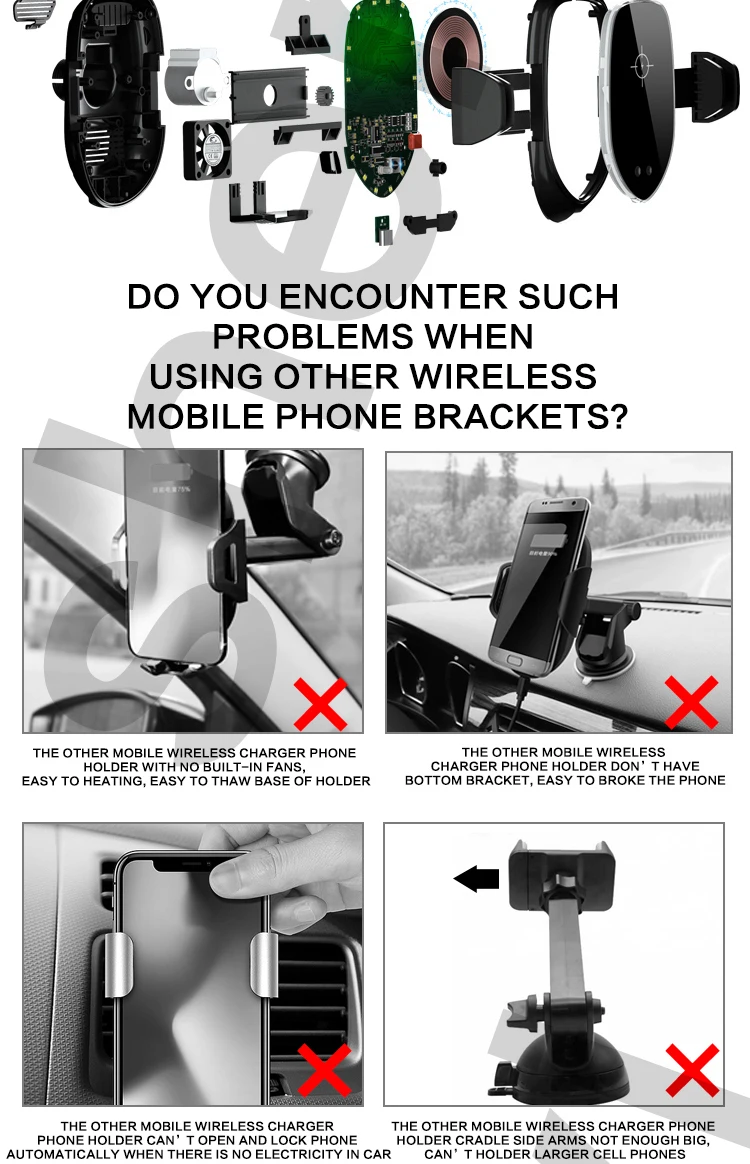 DO YOU ENCOUNTER SUCH PROBLEMS WHEN USING OTHER WIRELESS MOBILE PHONE BRACKETS?

THE OTHER MOBILE WIRELESS CHARGER PHONE HOLDER WITH NO BUILT-IN FANS, EASY TO HEATING, EASY TO THAW BASE OF HOLDER

THE OTHER MOBILE WIRELESS CHARGER PHONE HOLDER DON' T HAVE BOTTOM BRACKET, EASY TO BROKE THE PHONE

THE OTHER MOBILE WIRELESS CHARGER PHONE HOLDER CAN' T OPEN AND LOCK PHONE AUTOMATICALLY WHEN THERE IS NO ELECTRICITY IN CAR

THE OTHER MOBILE WIRELESS CHARGER PHONE HOLDER CRADLE SIDE ARMS NOT ENOUGH BIG, CAN' T HOLDER LARGER CELL PHONES