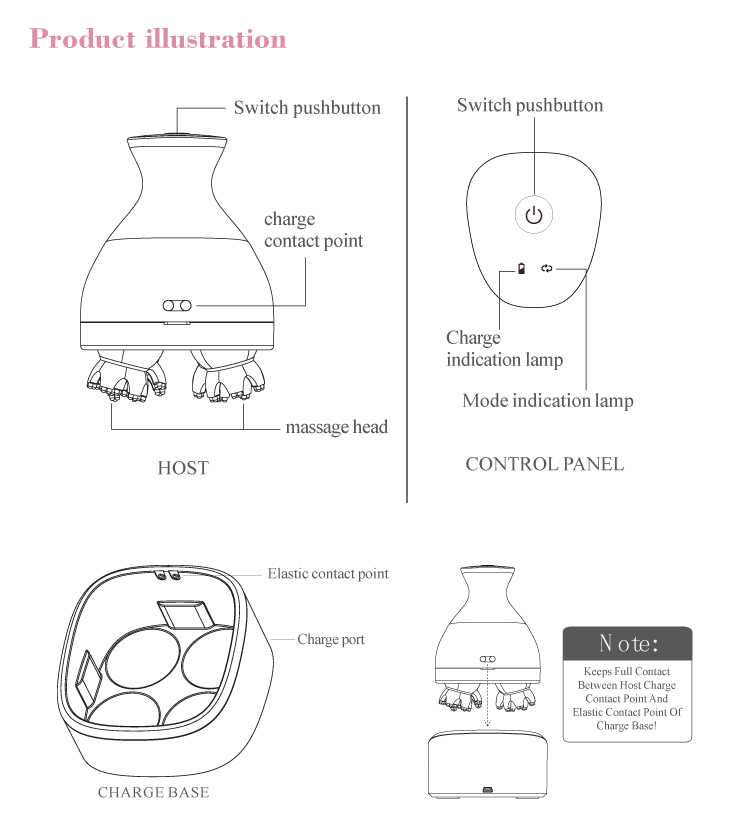 Product illustration

Switch pushbutton

charge contact point

massage head

HOST

Switch pushbutton

Charge indication lamp

Mode indication lamp

CONTROL PANEL

Elastic contact point

Charge port

CHARGE BASE

Note:

Keeps Full Contact Between Host Charge Contact Point And Elastic Contact Point Of Charge Base!