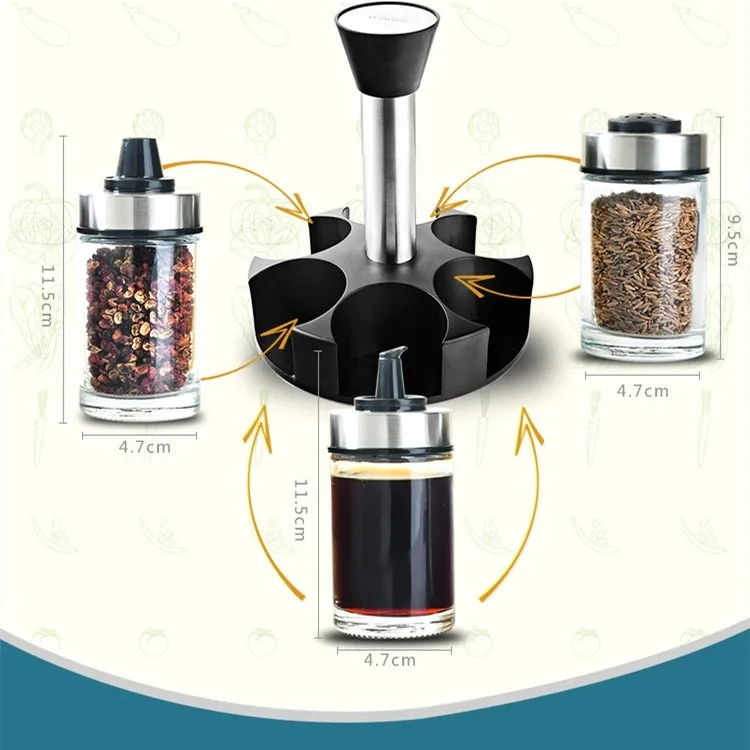 11.5cm

4.7cm

9.5cm

4.7cm

11.5cm

4.7cm