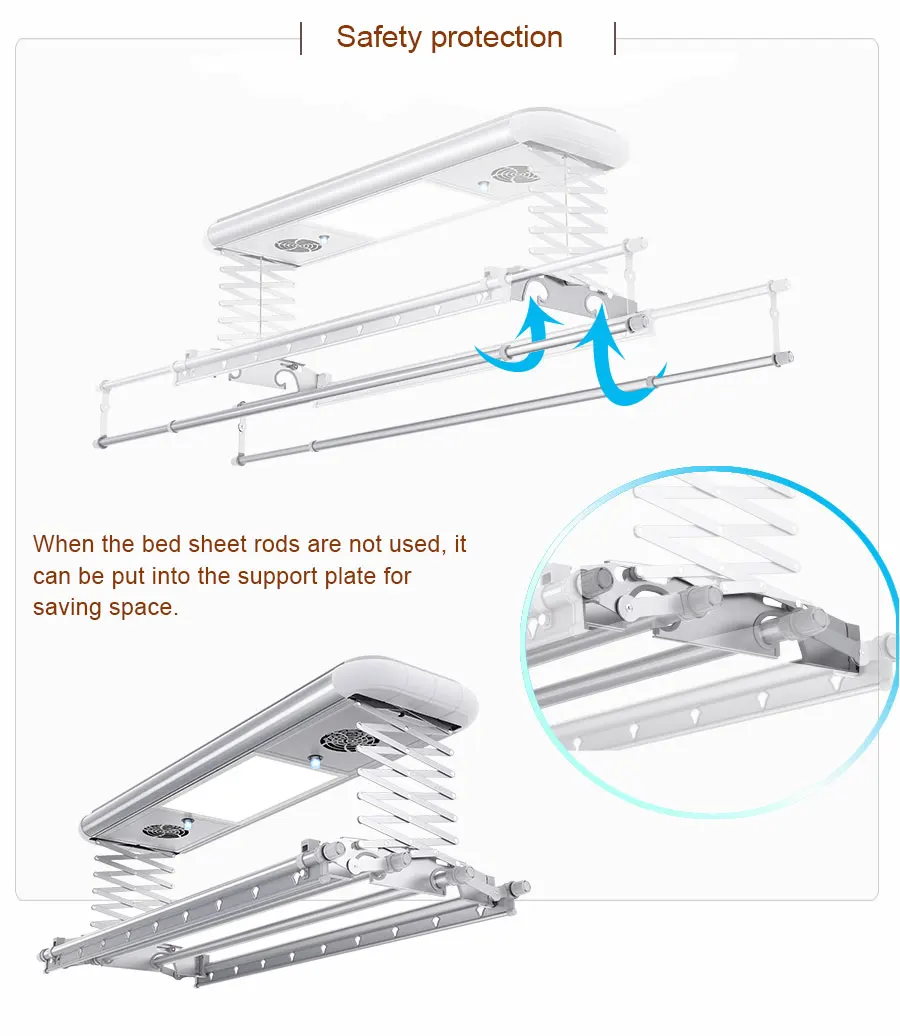 Safety protection

When the bed sheet rods are not used, it can be put into the support plate for saving space.