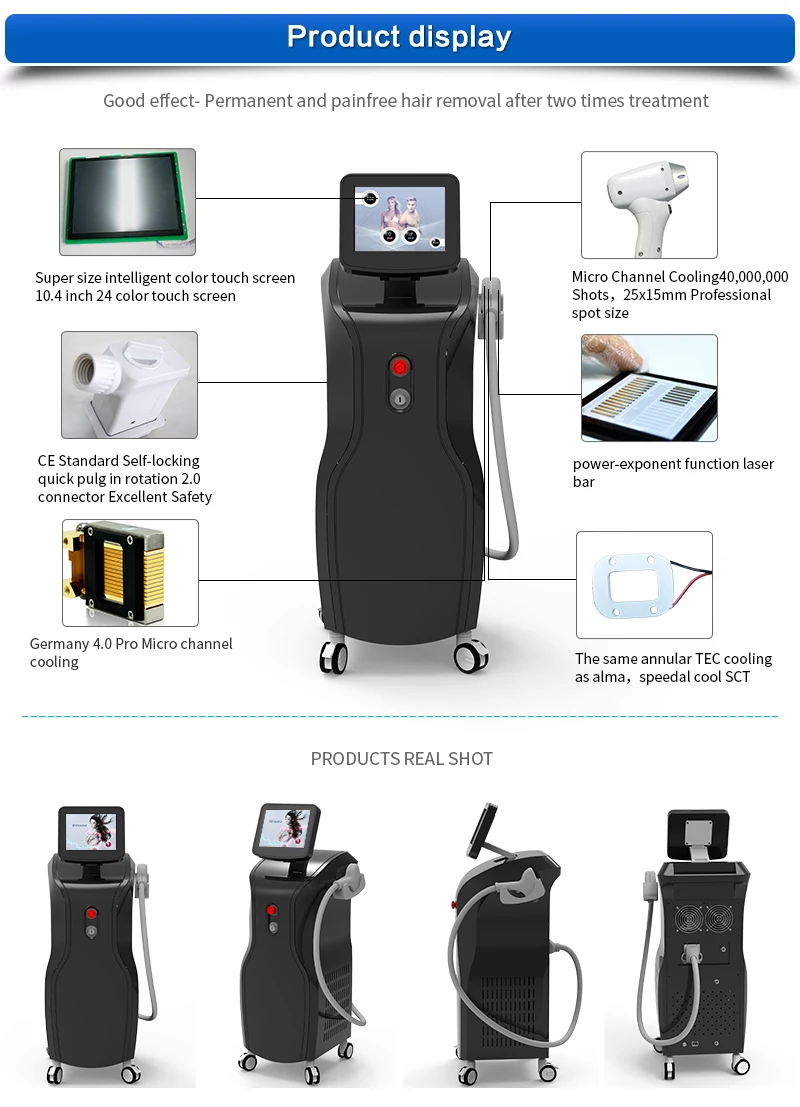 Product display

Good effect- Permanent and painfree hair removal after two times treatment

Super size intelligent color touch screen 10.4 inch 24 color touch screen

CE Standard Self-locking quick pulg in rotation 2.0 connector Excellent Safety

Germany 4.0 Pro Micro channel cooling

Micro Channel Cooling40,000,000 Shots，25x15mm Professional spot size

power-exponent function laser bar

The same annular TEC cooling as alma，speedal cool SCT

PRODUCTS REAL SHOT